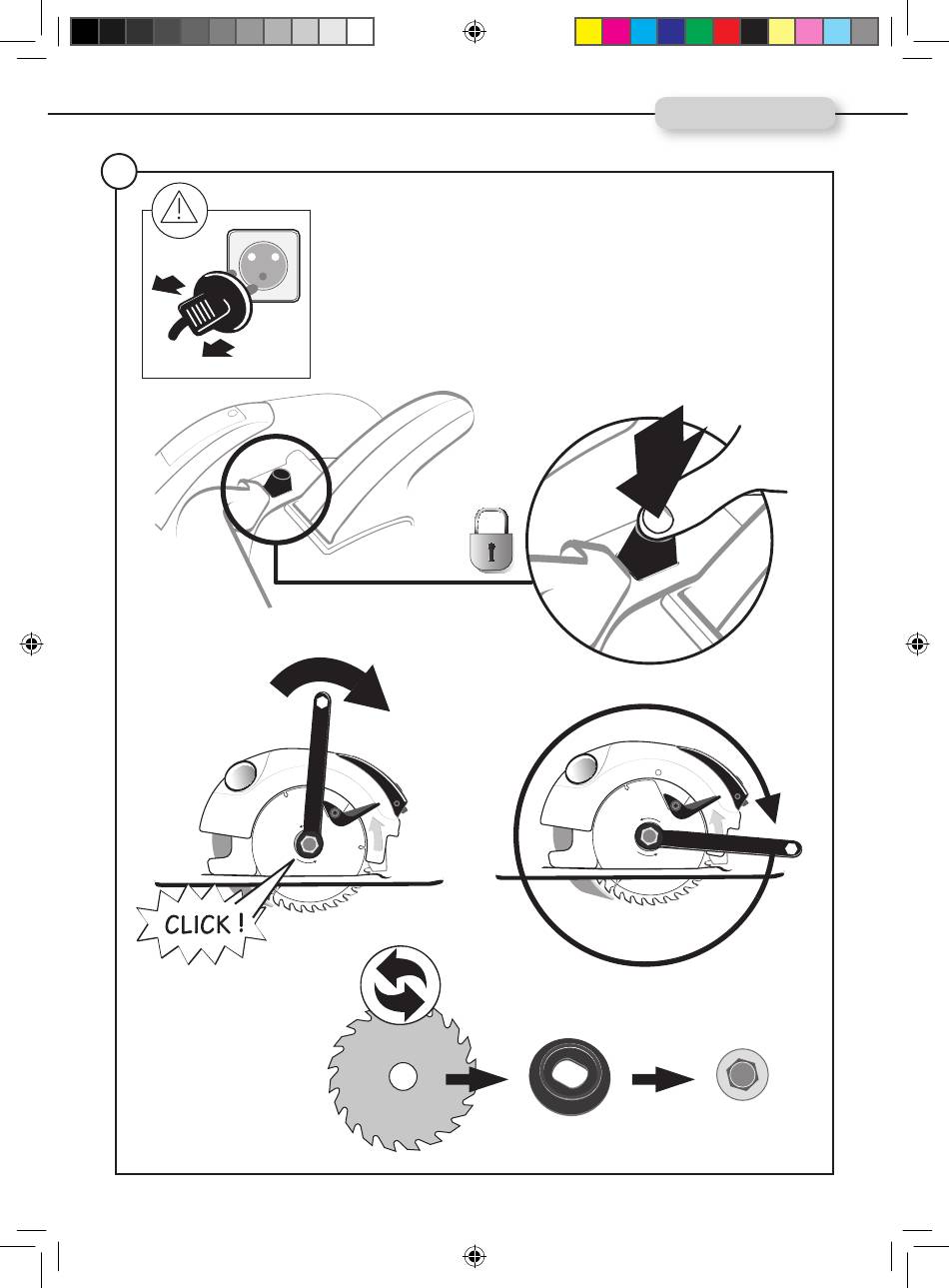 CLICK !