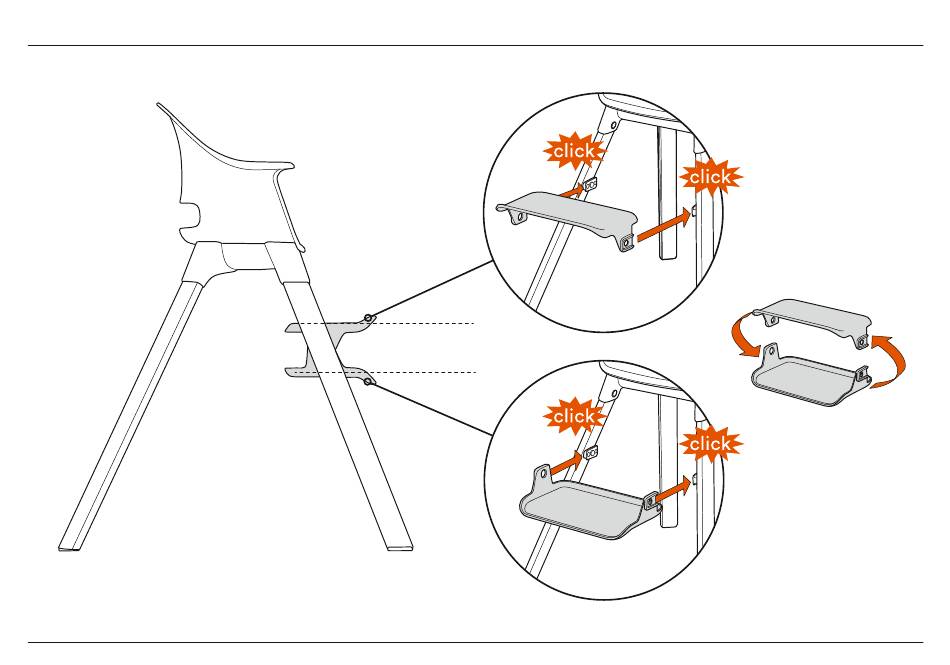 click
click
click
click