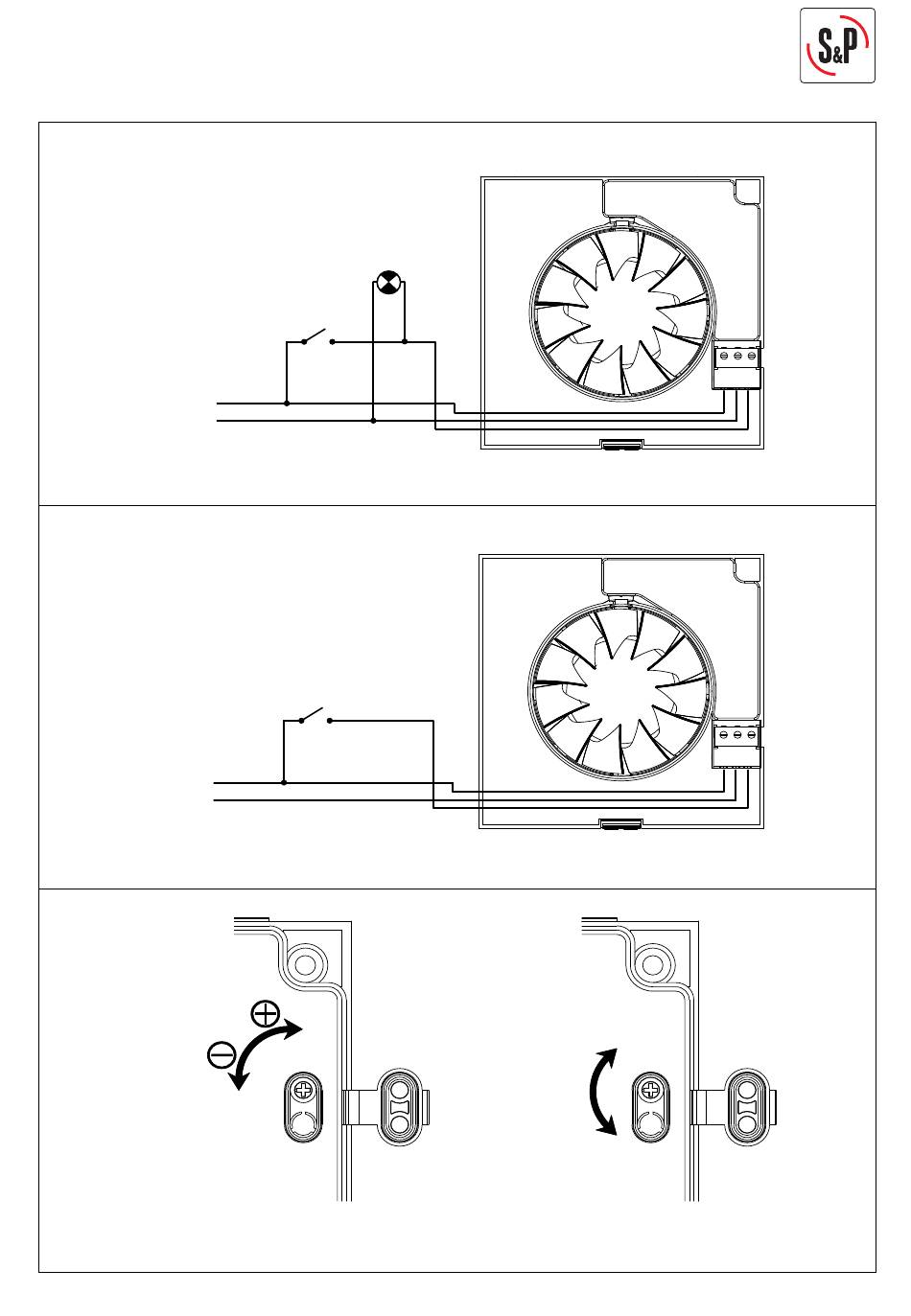 S&P