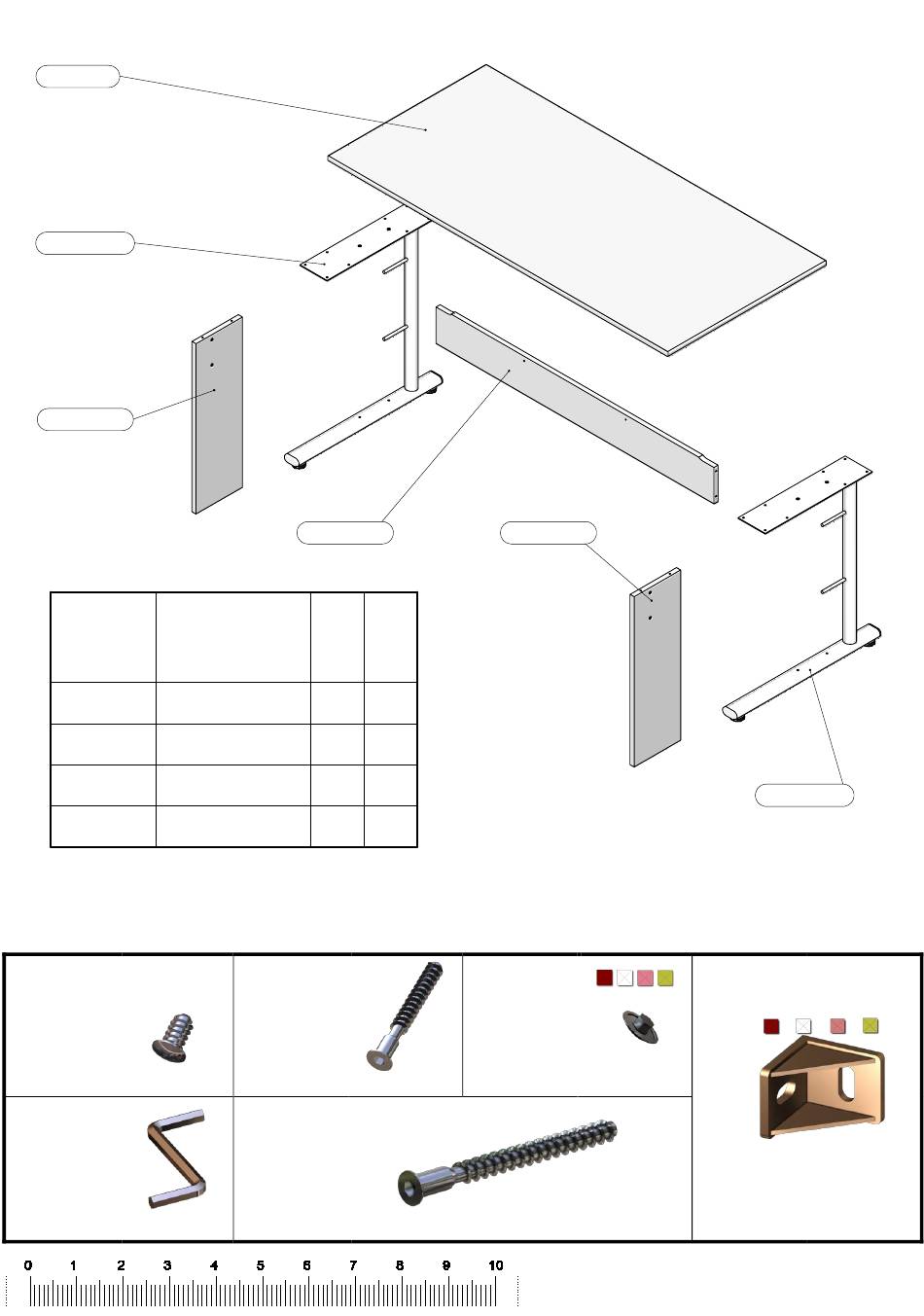 0 1 2 3 4 5 6 7 8 9 10