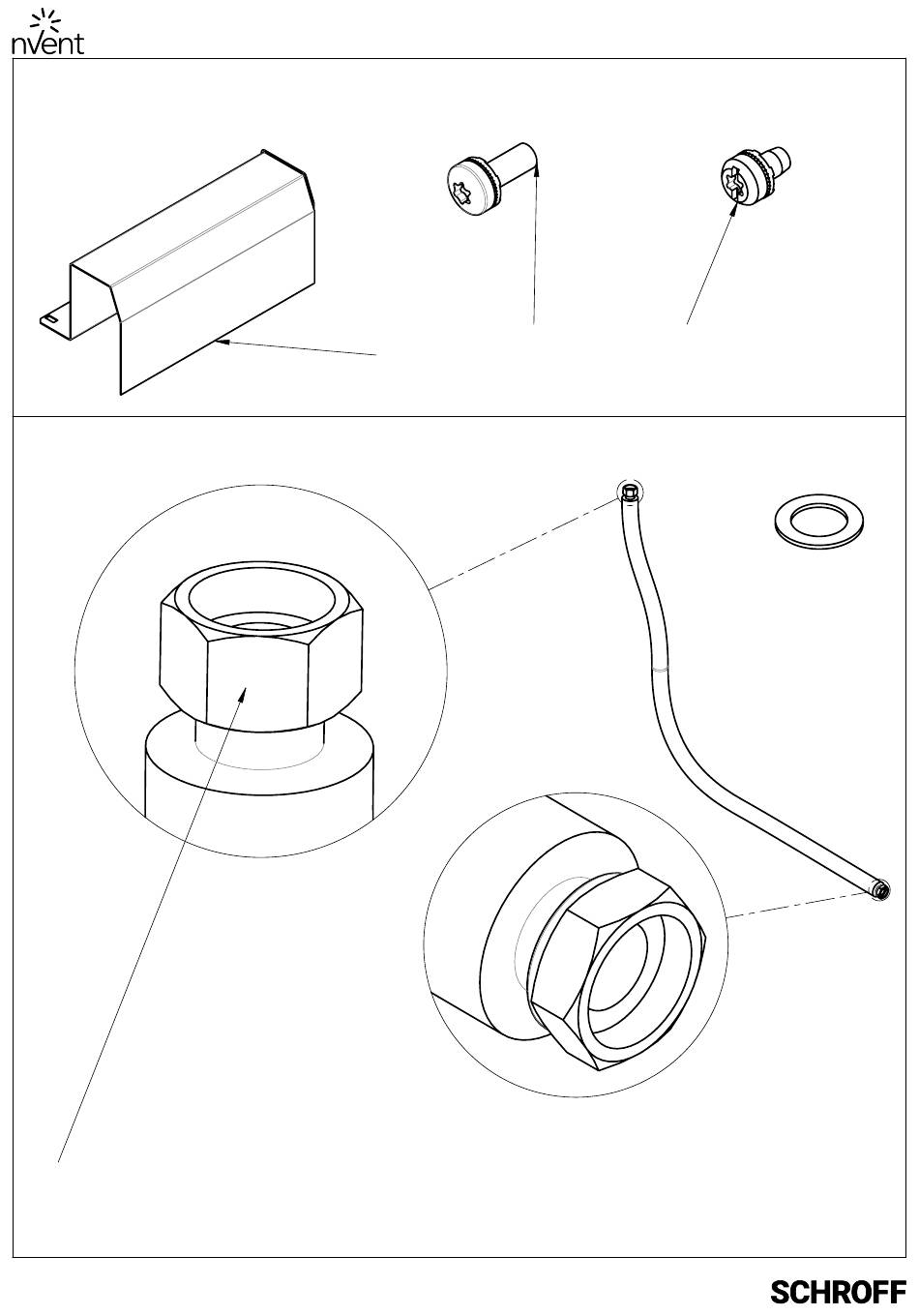 nVent

SCHROFF