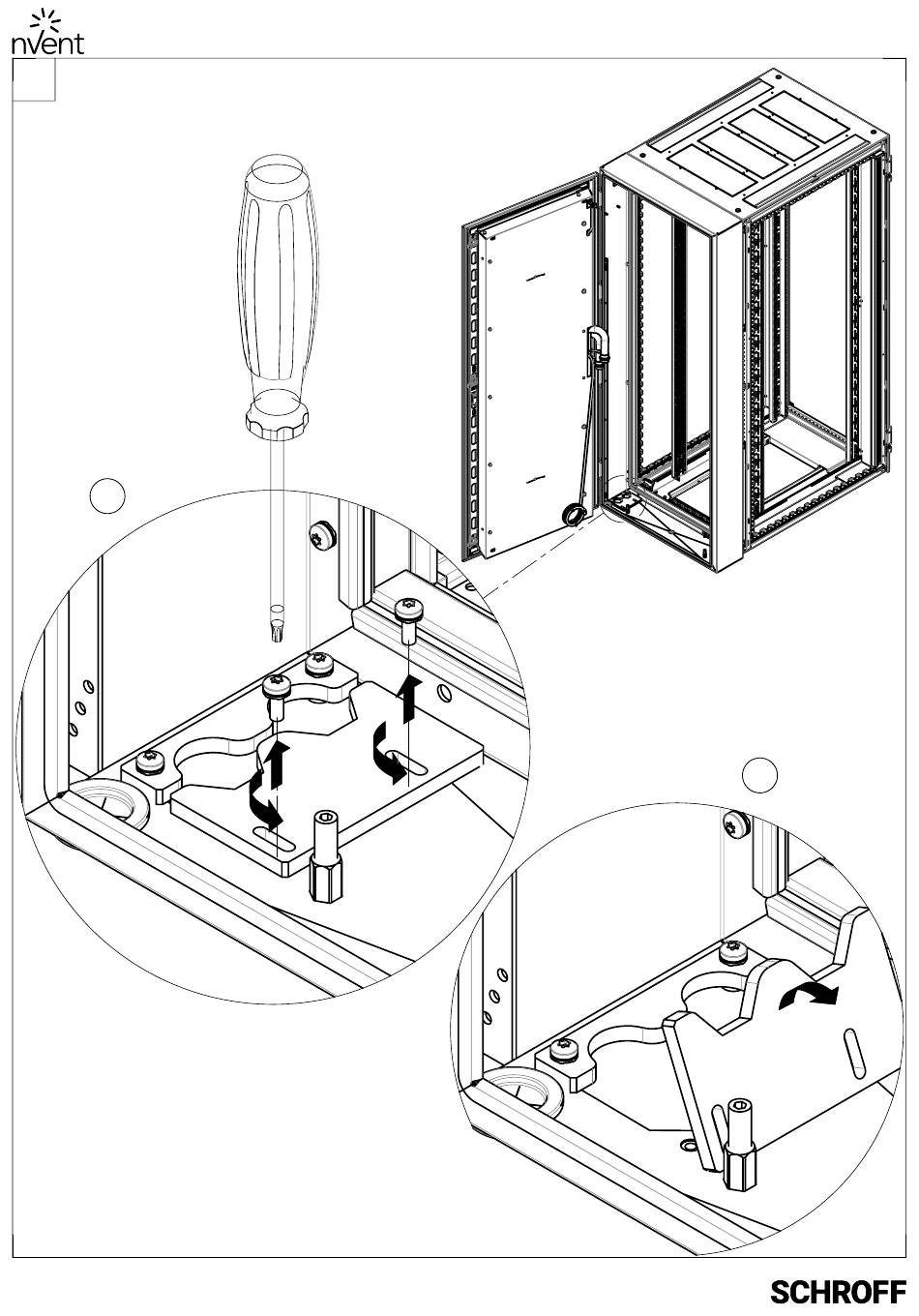 nVent

SCHROFF