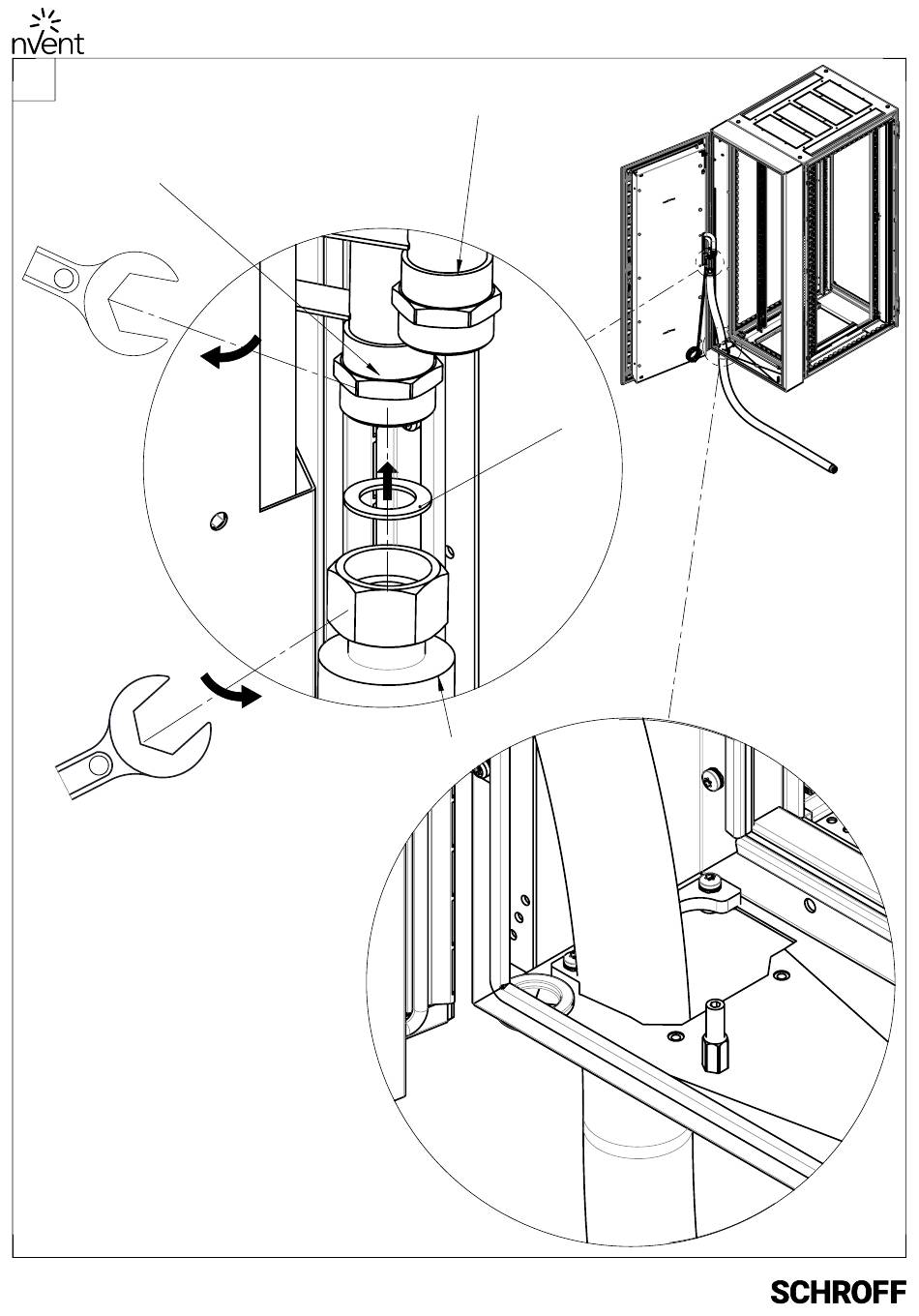 nVent

SCHROFF