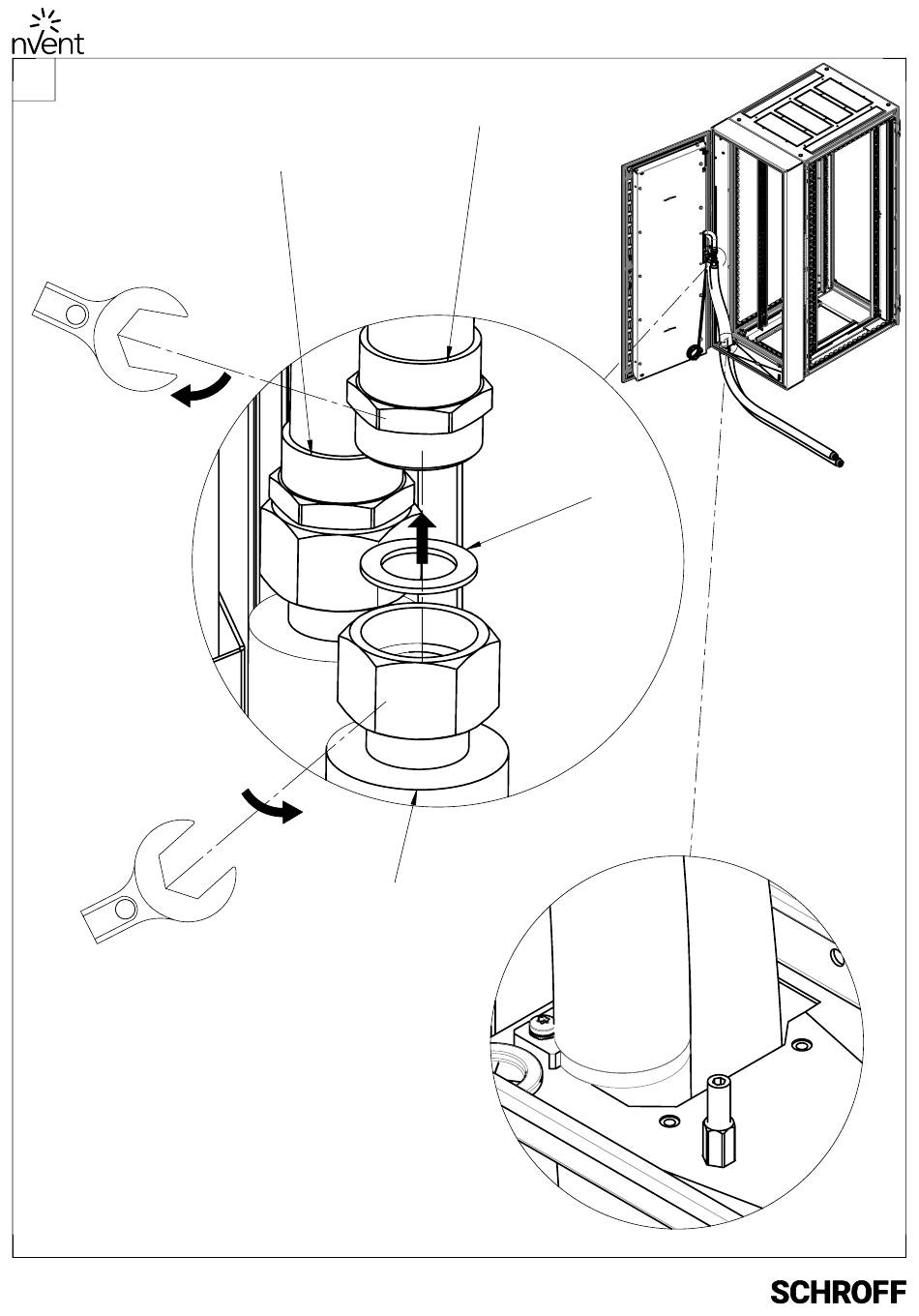 nVent

SCHROFF