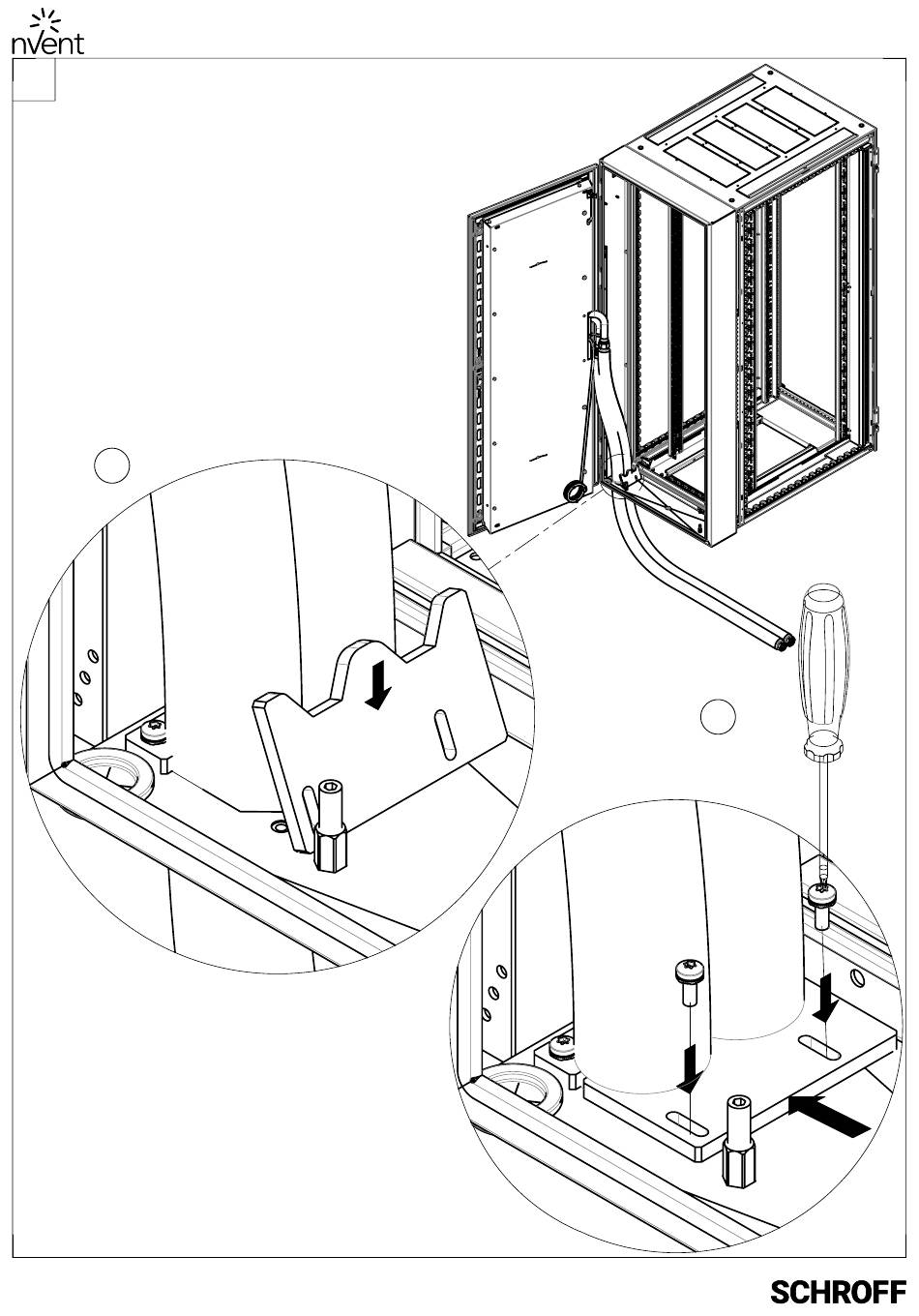 nVent

SCHROFF