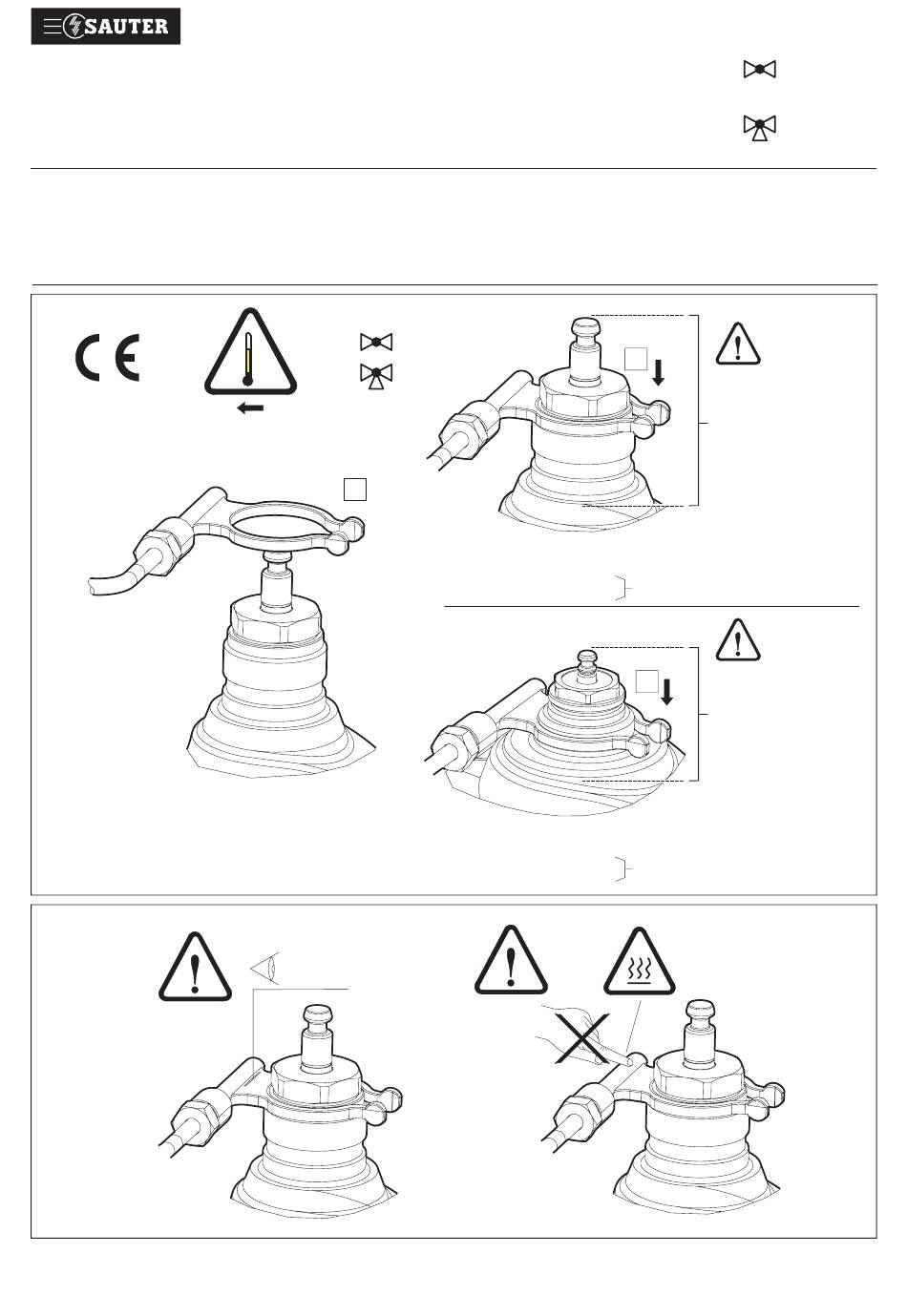 SAUTER