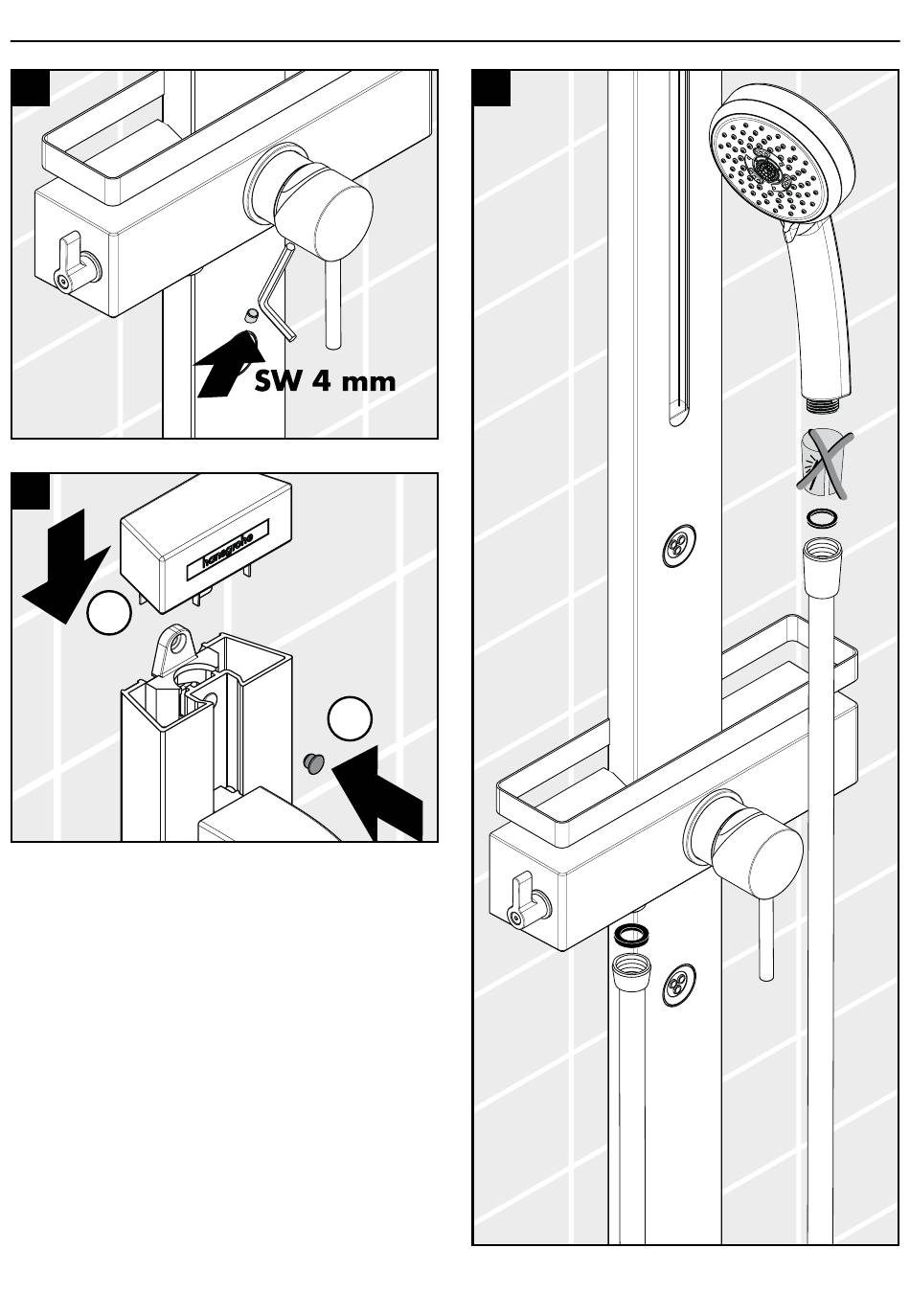 SW 4 mm

hansgrohe