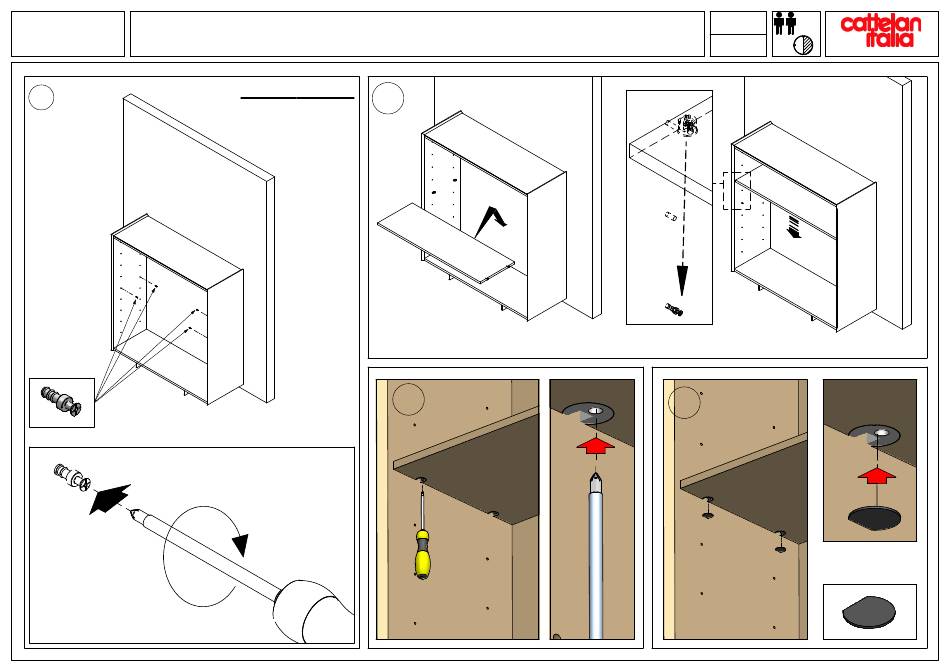 cattelan italia