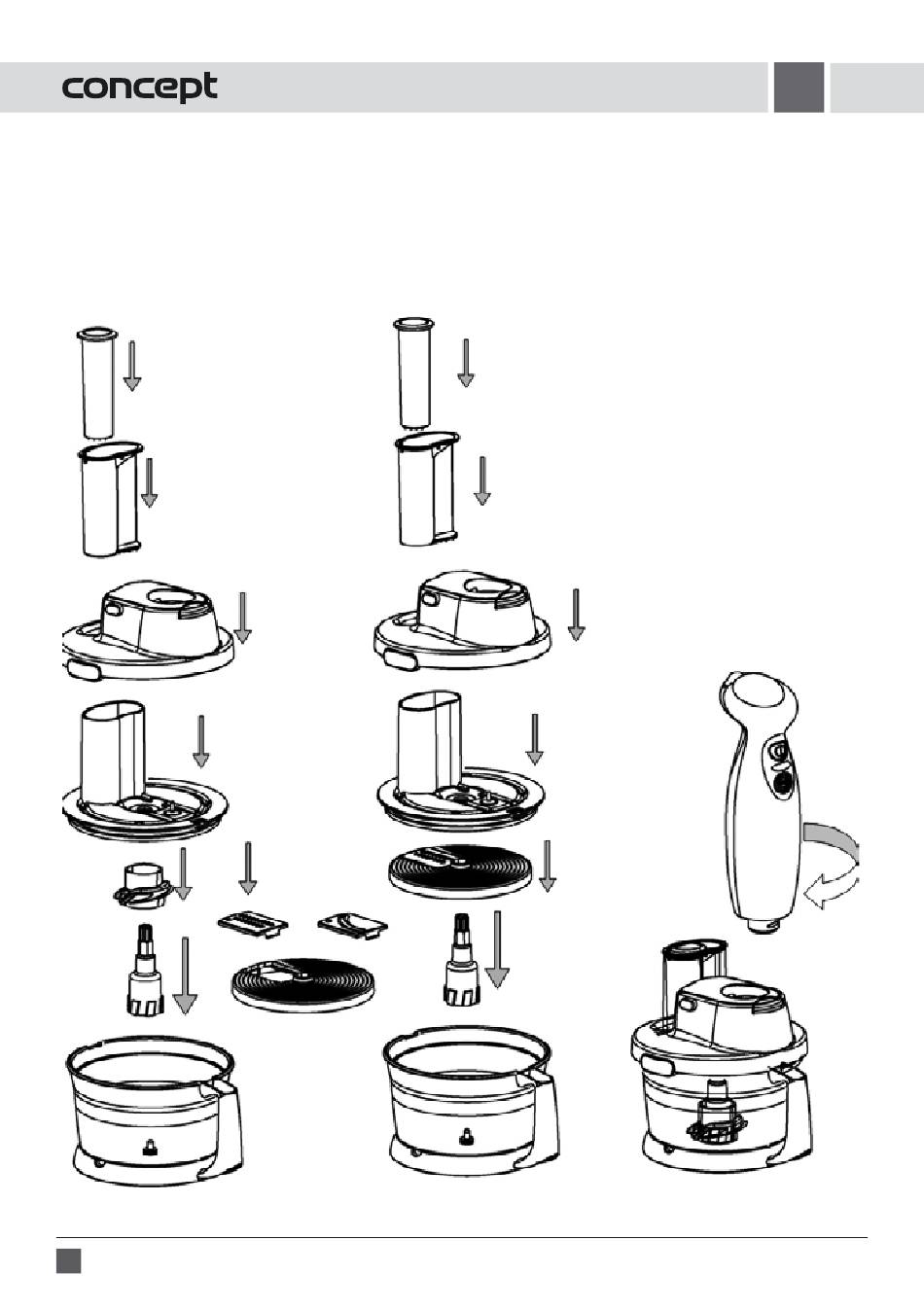 concept