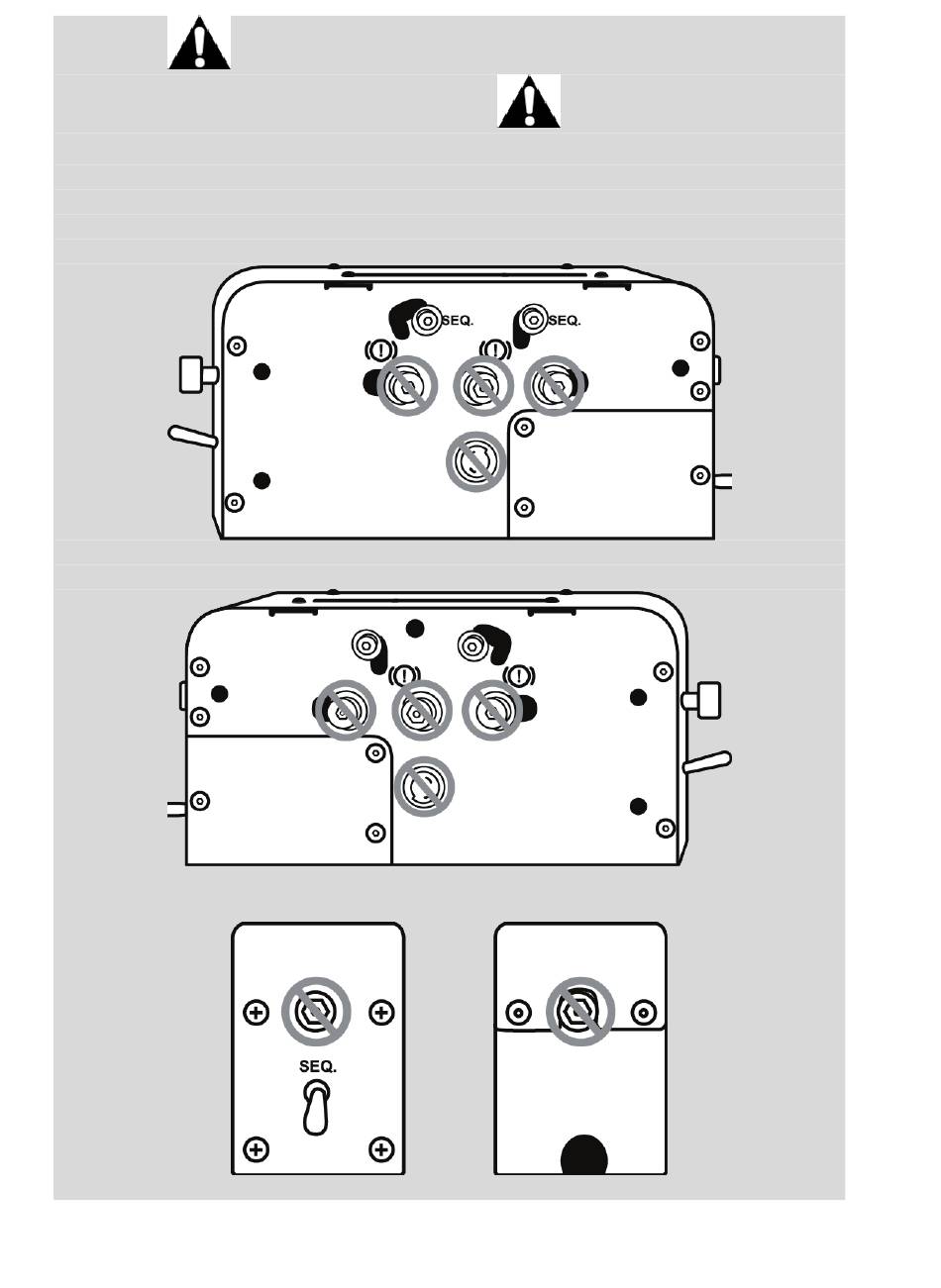 SEQ.
SEQ.
(!)
(!)

(!)
(!)

SEQ.