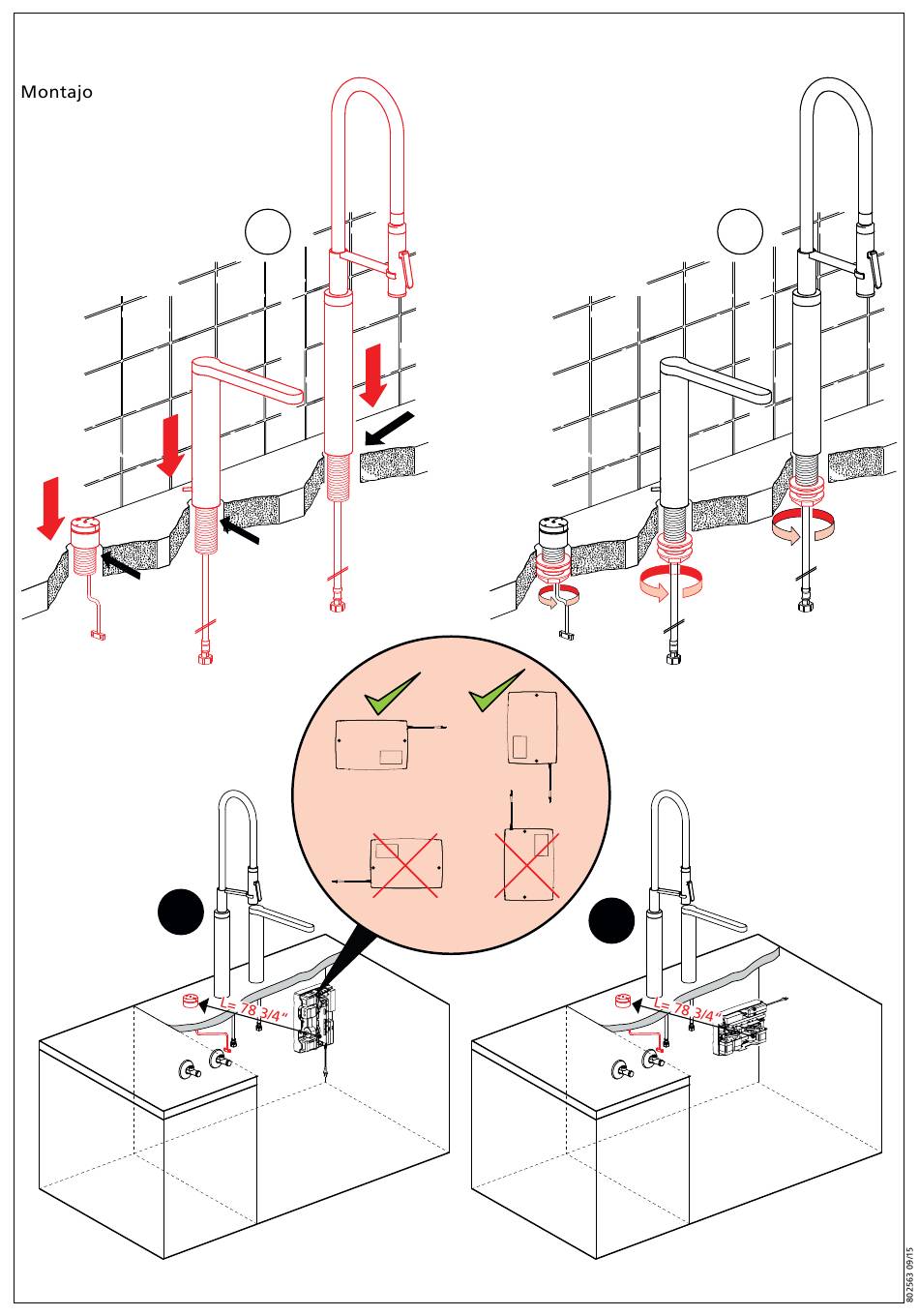 Montajo

L= 78 3/4"

L= 78 3/4"

802563 09/15