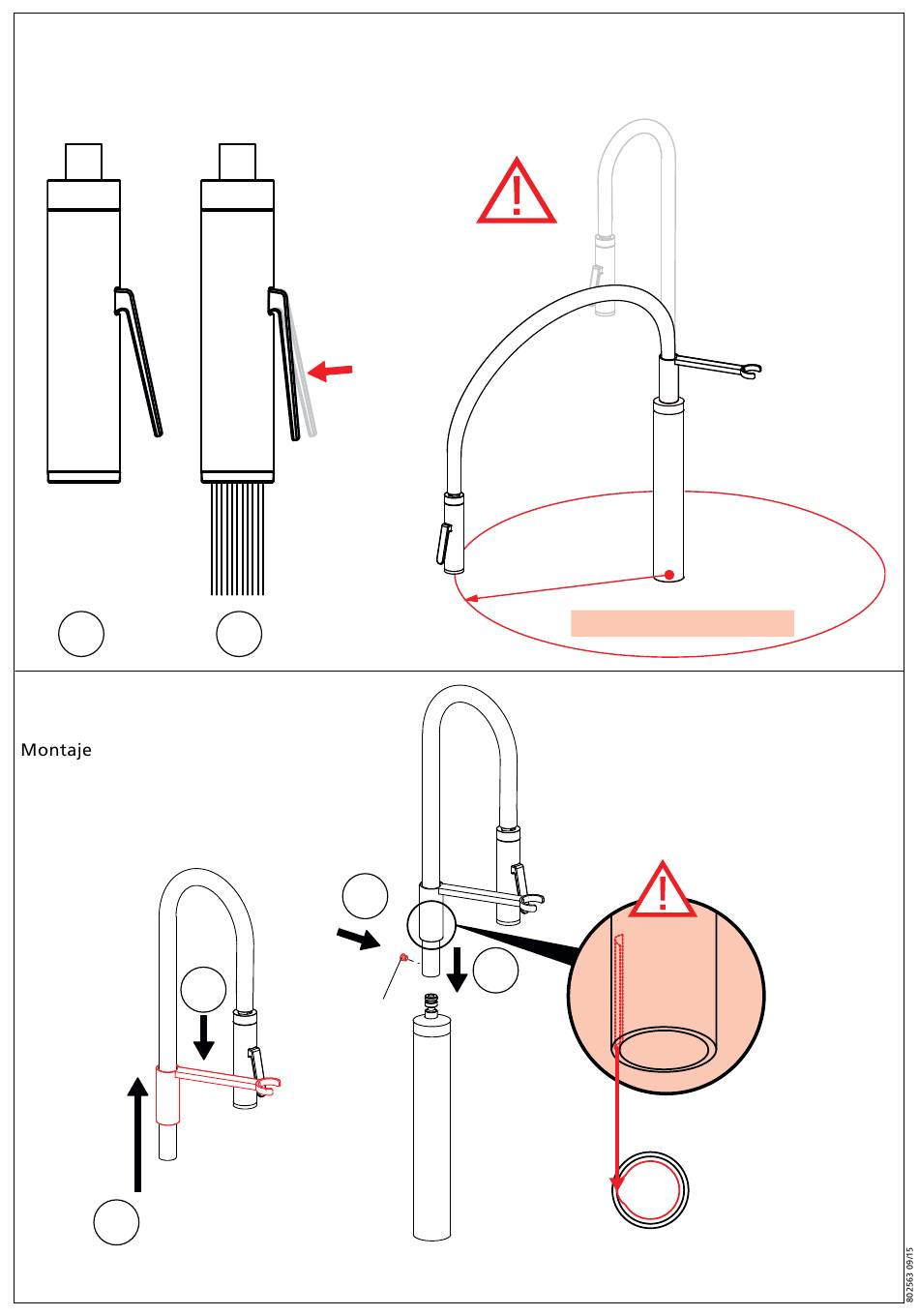 Montaje

802563 09/15