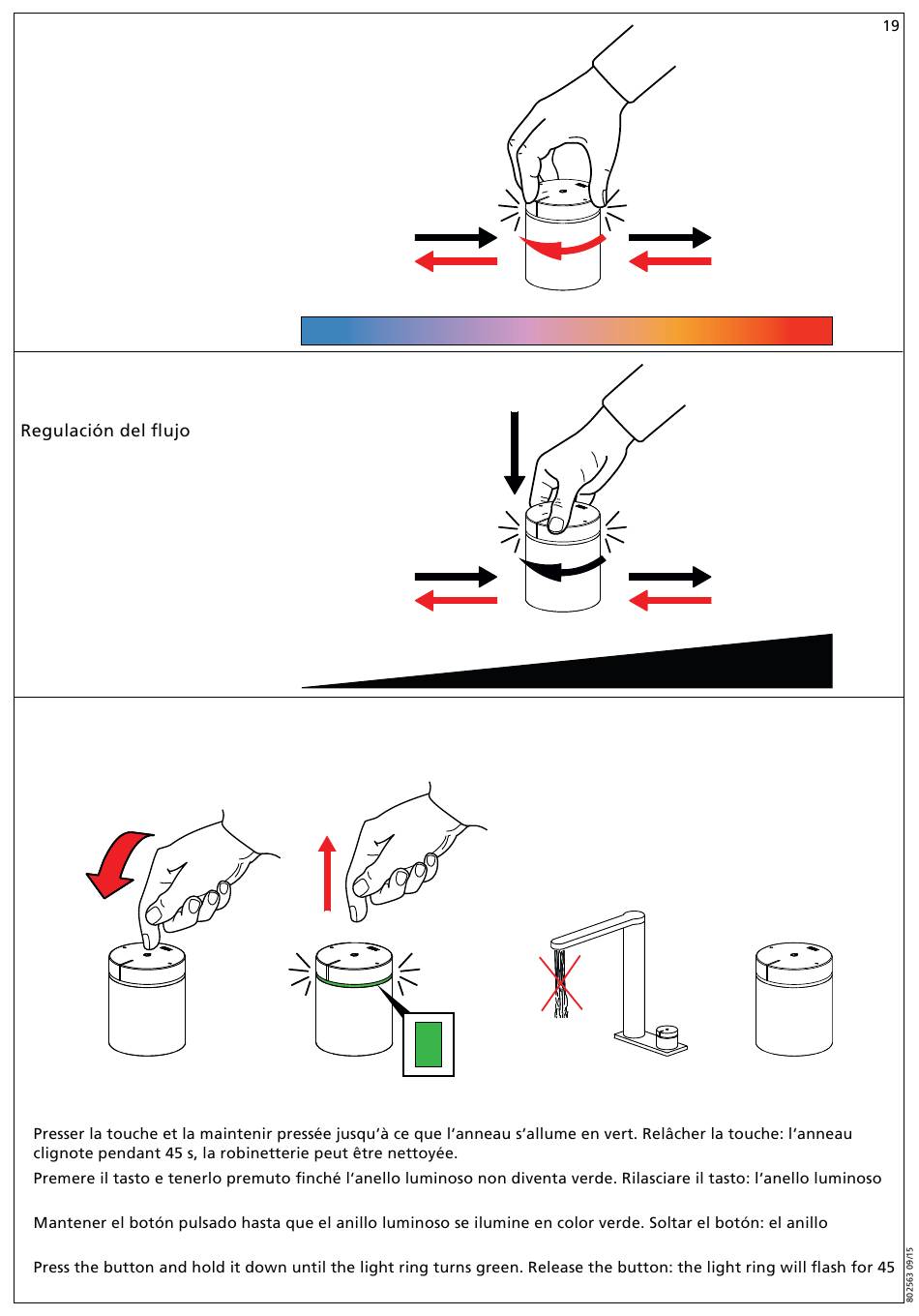 19

Regulación del flujo

Presser la touche et la maintenir pressée jusqu'à ce que l'anneau s'allume en vert. Relâcher la touche: l'anneau clignote pendant 45 s, la robinetterie peut être nettoyée.

Premere il tasto e tenerlo premuto finché l'anello luminoso non diventa verde. Rilasciare il tasto: l'anello luminoso

Mantener el botón pulsado hasta que el anillo luminoso se ilumine en color verde. Soltar el botón: el anillo

Press the button and hold it down until the light ring turns green. Release the button: the light ring will flash for 45

802563 09/15