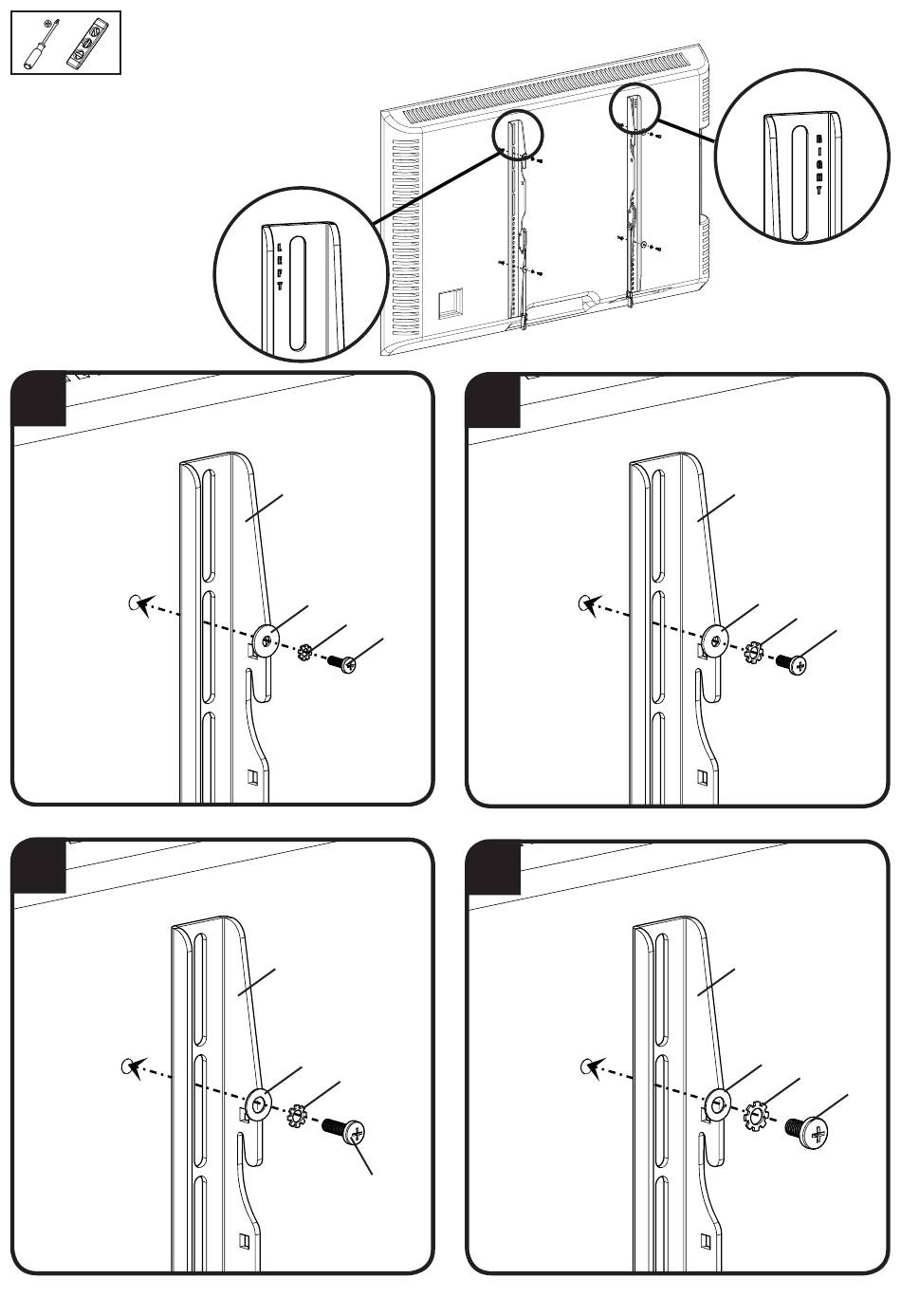 LEFT

RIGHT