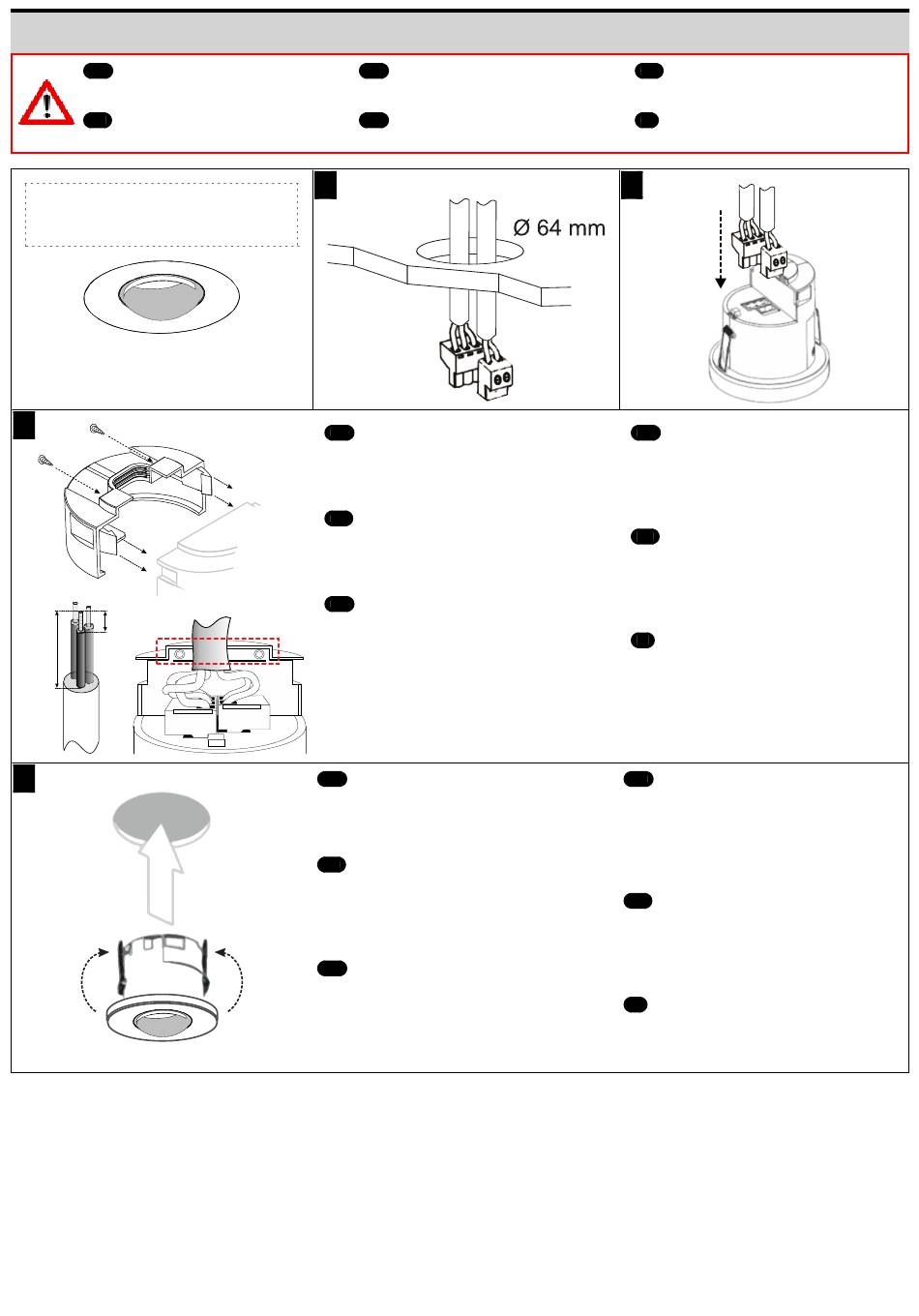 Ø 64 mm