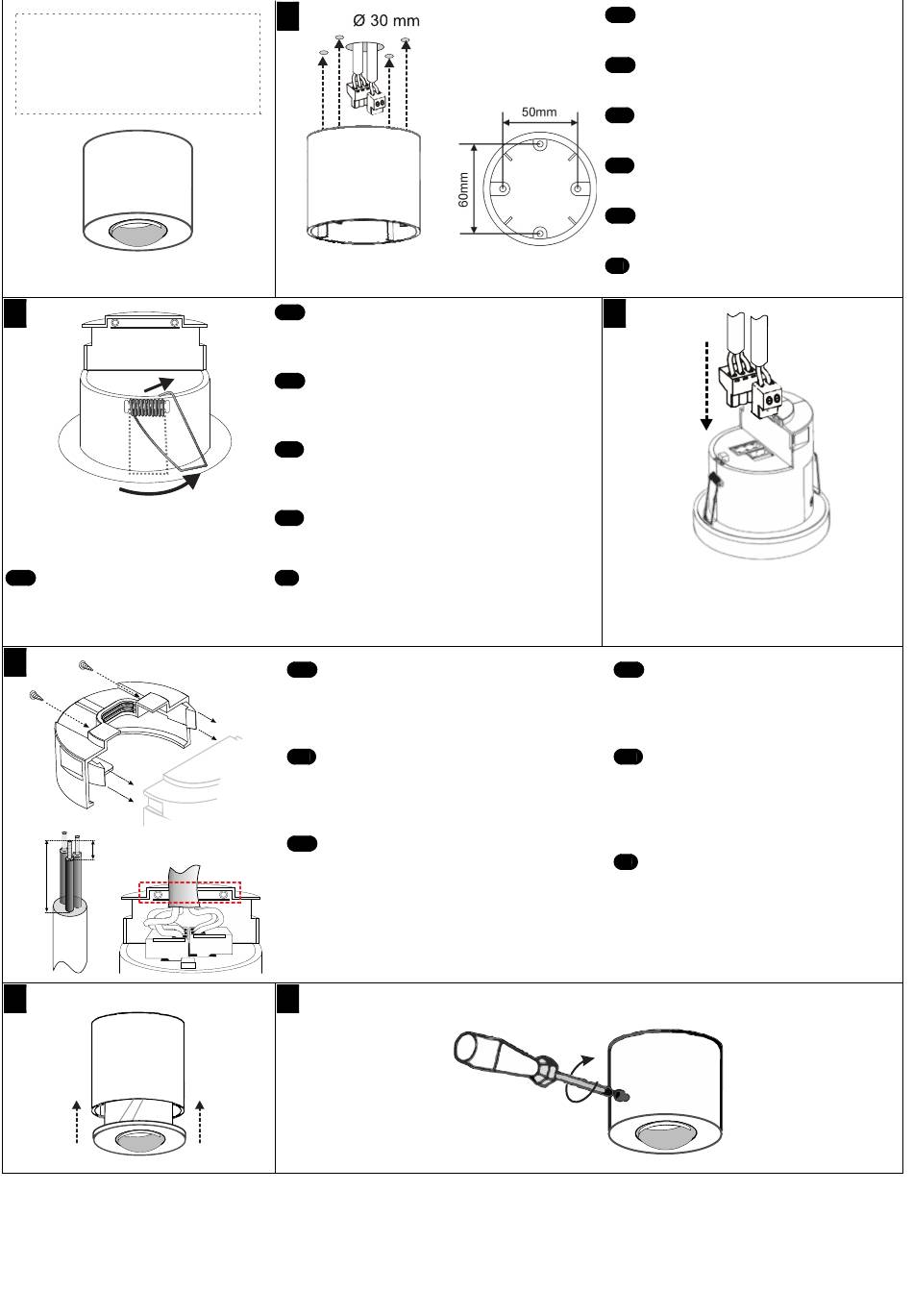 Ø 30 mm

50mm

60mm