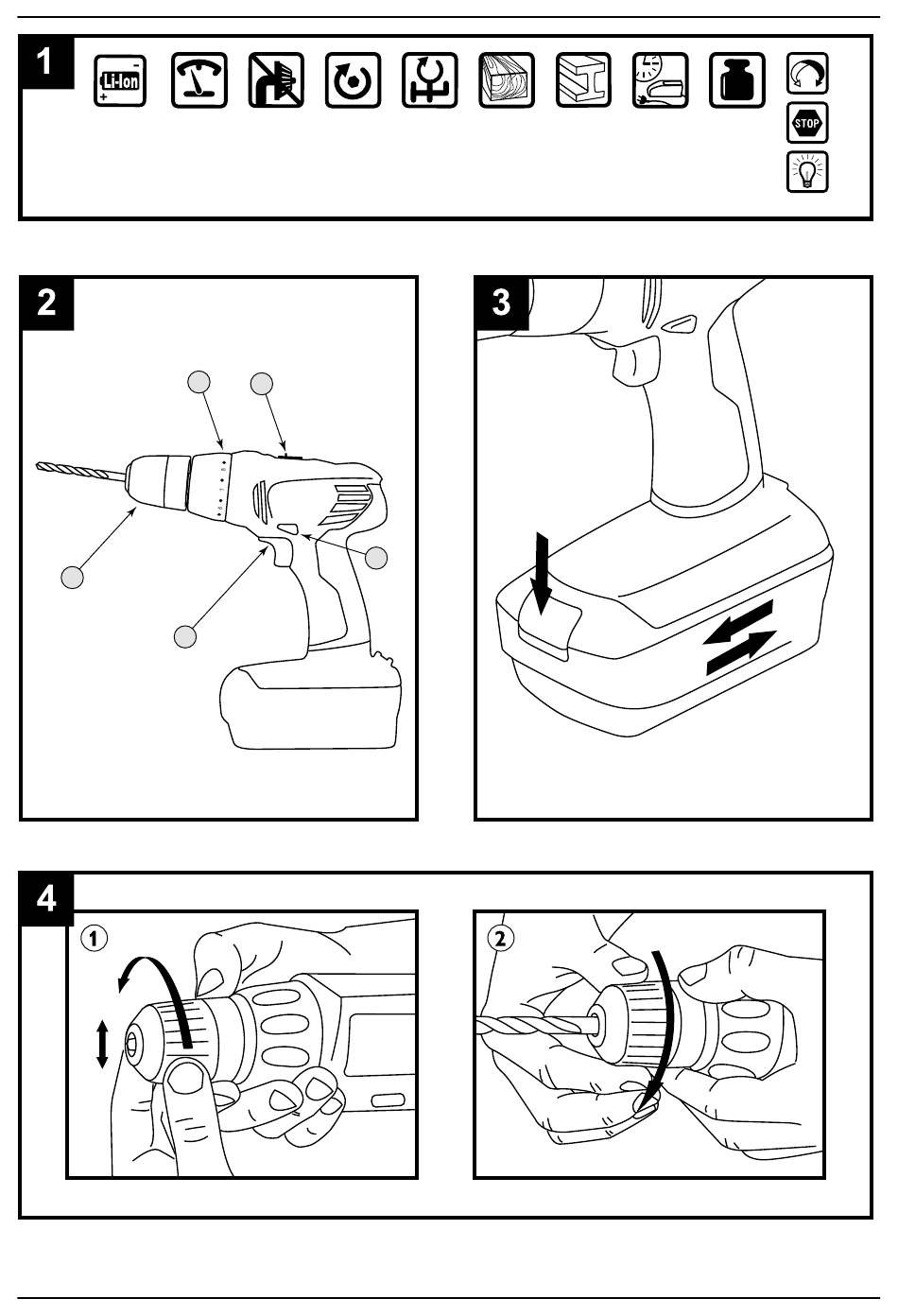 1

Li-Ion

STOP

2

3

4

1

2