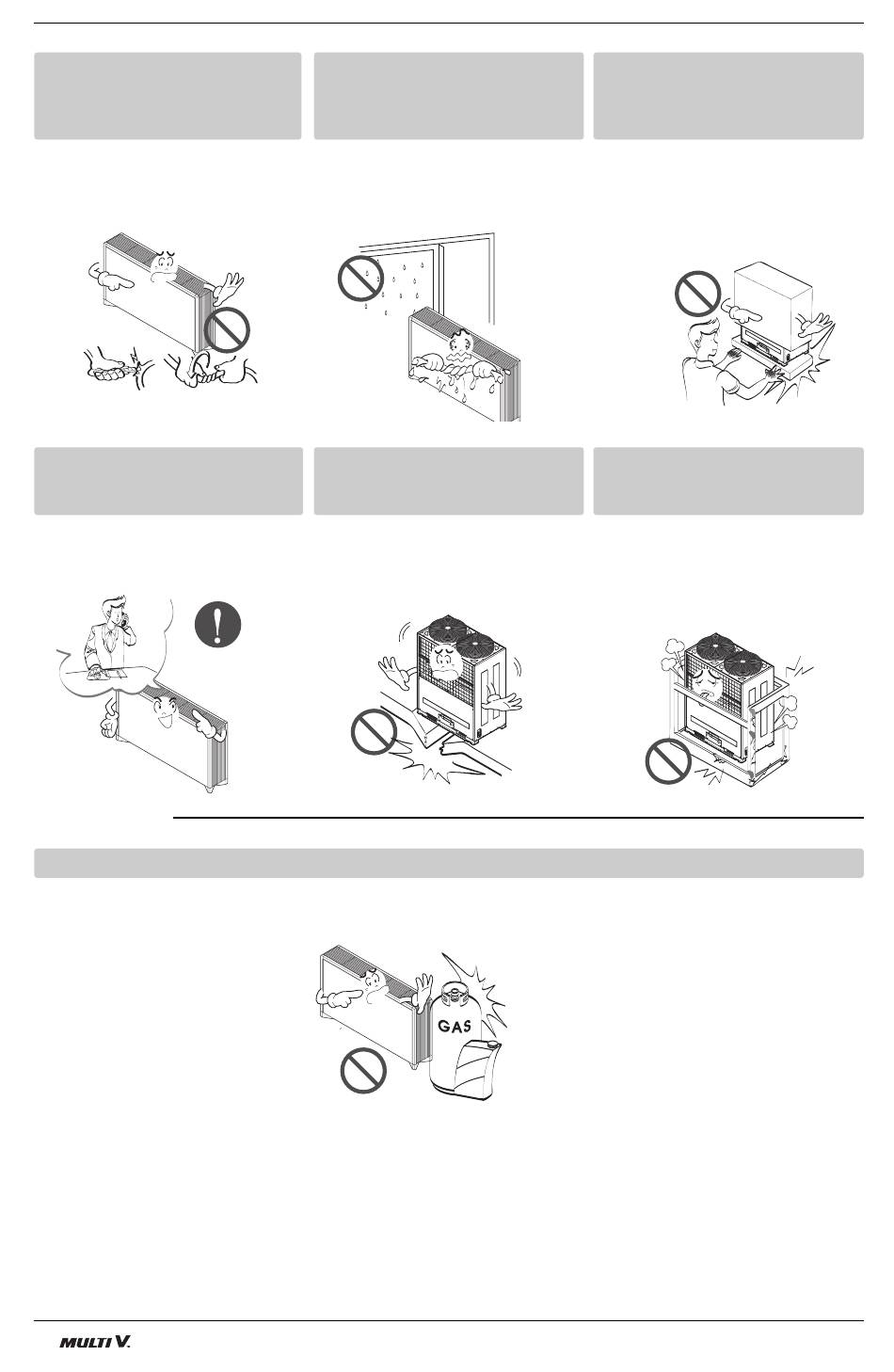 GAS

MULTI V.