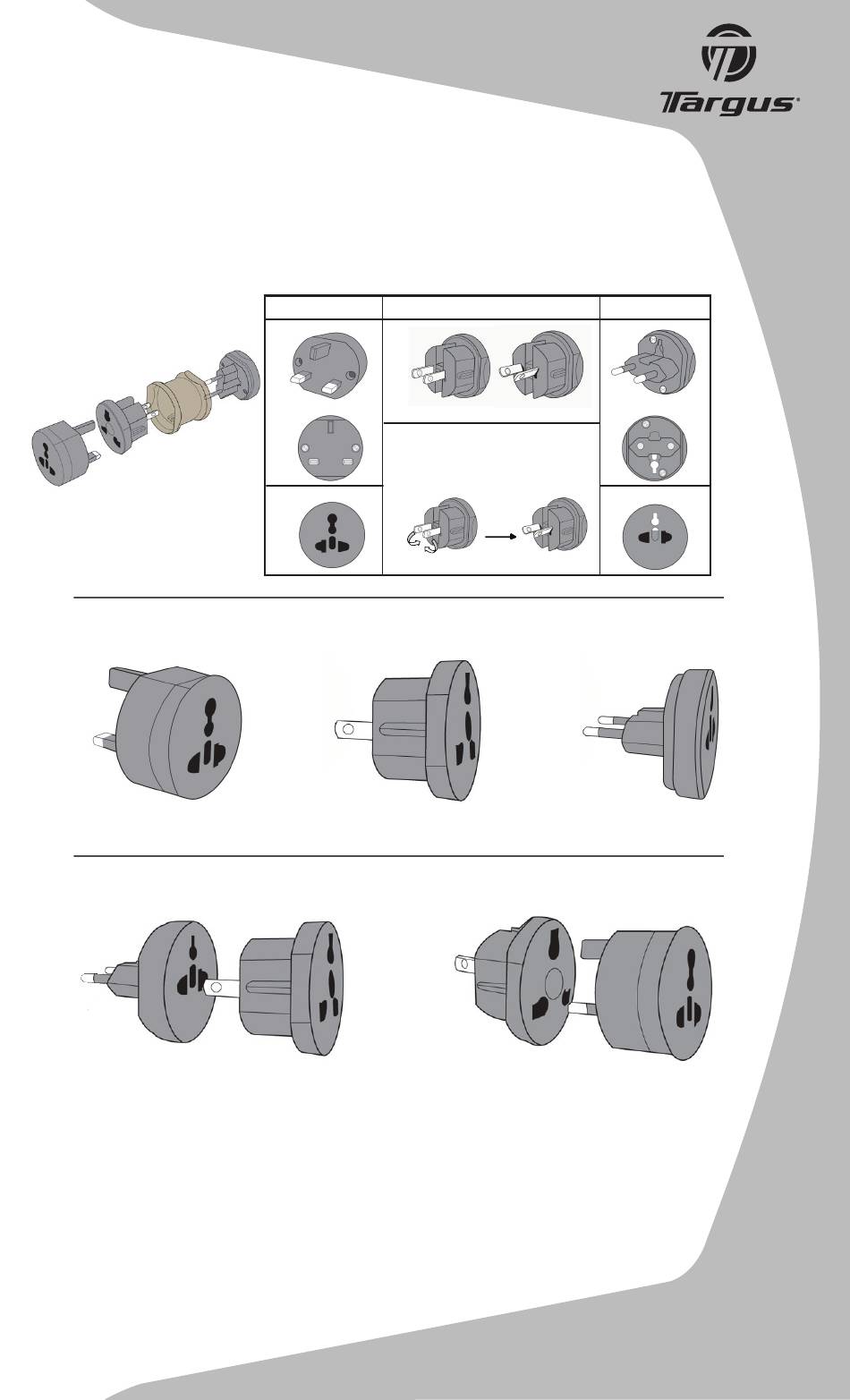 Targus