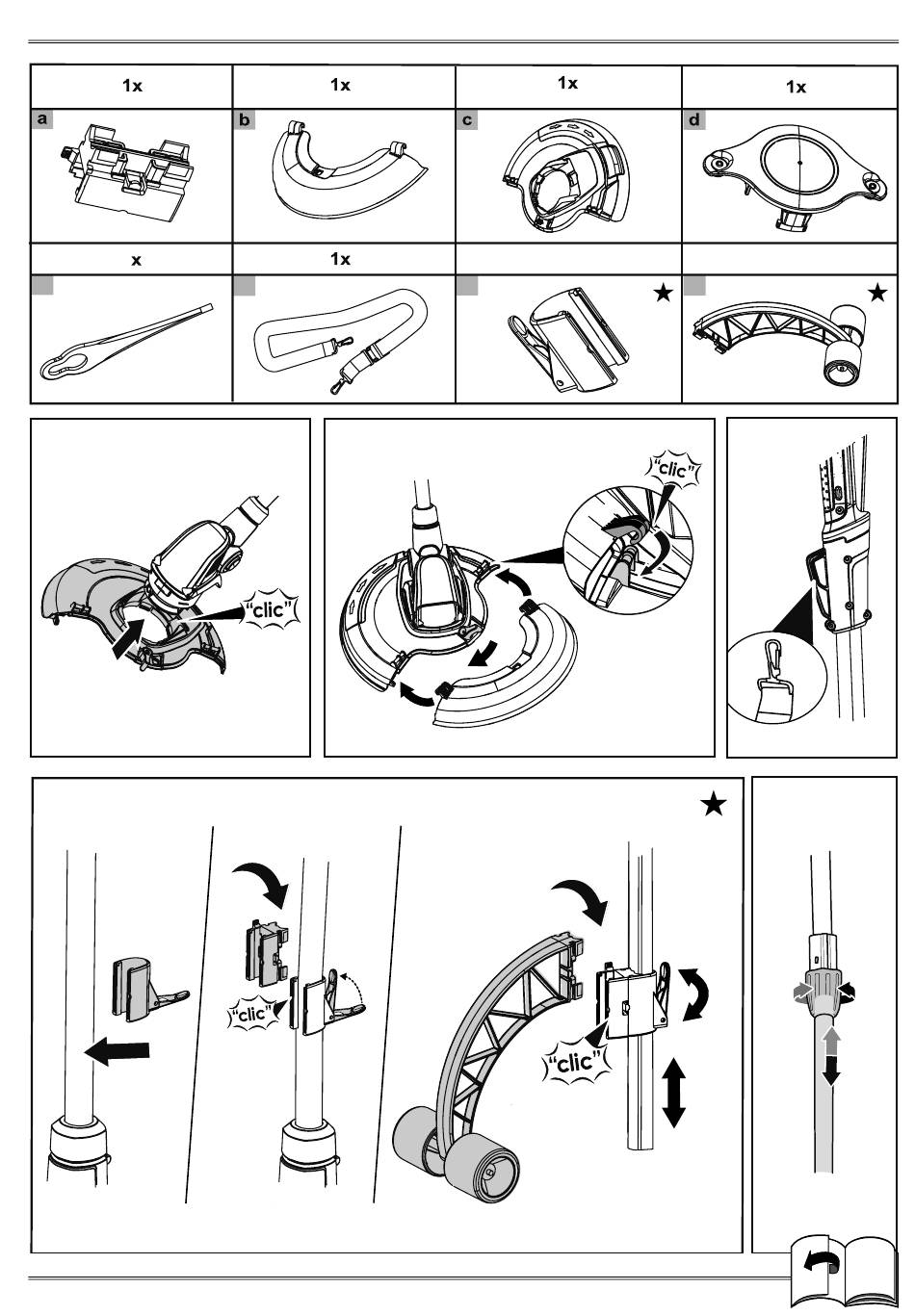 | 1x | 1x | 1x | 1x |
|---|---|---|---|
| a | b | c | d |
| x | 1x | | |
| | | ★ | ★ |

"clic"

"clic"

★

"clic"

"clic"