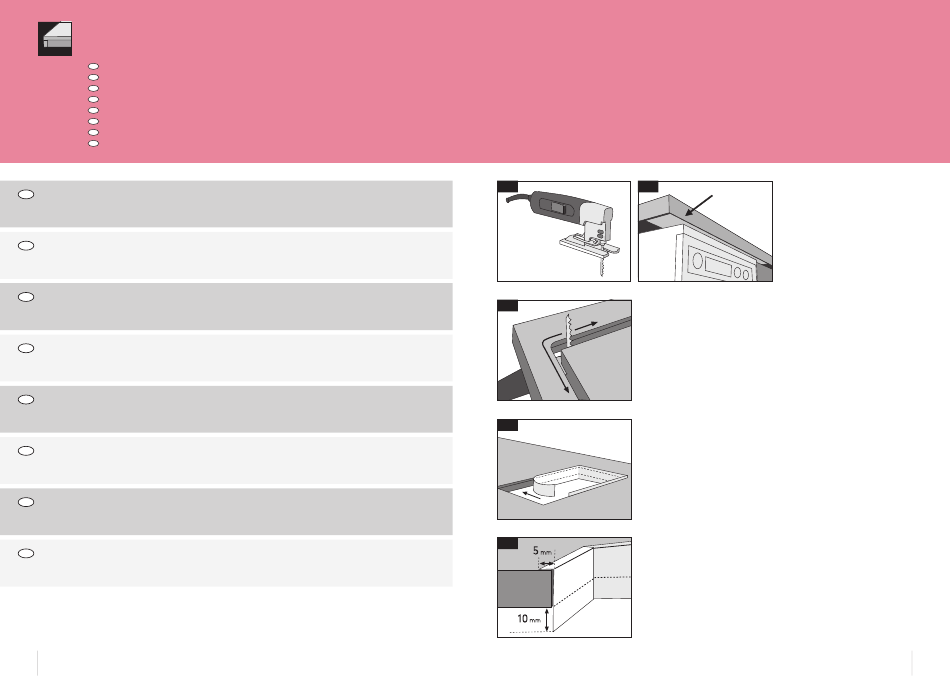 5 mm

10 mm