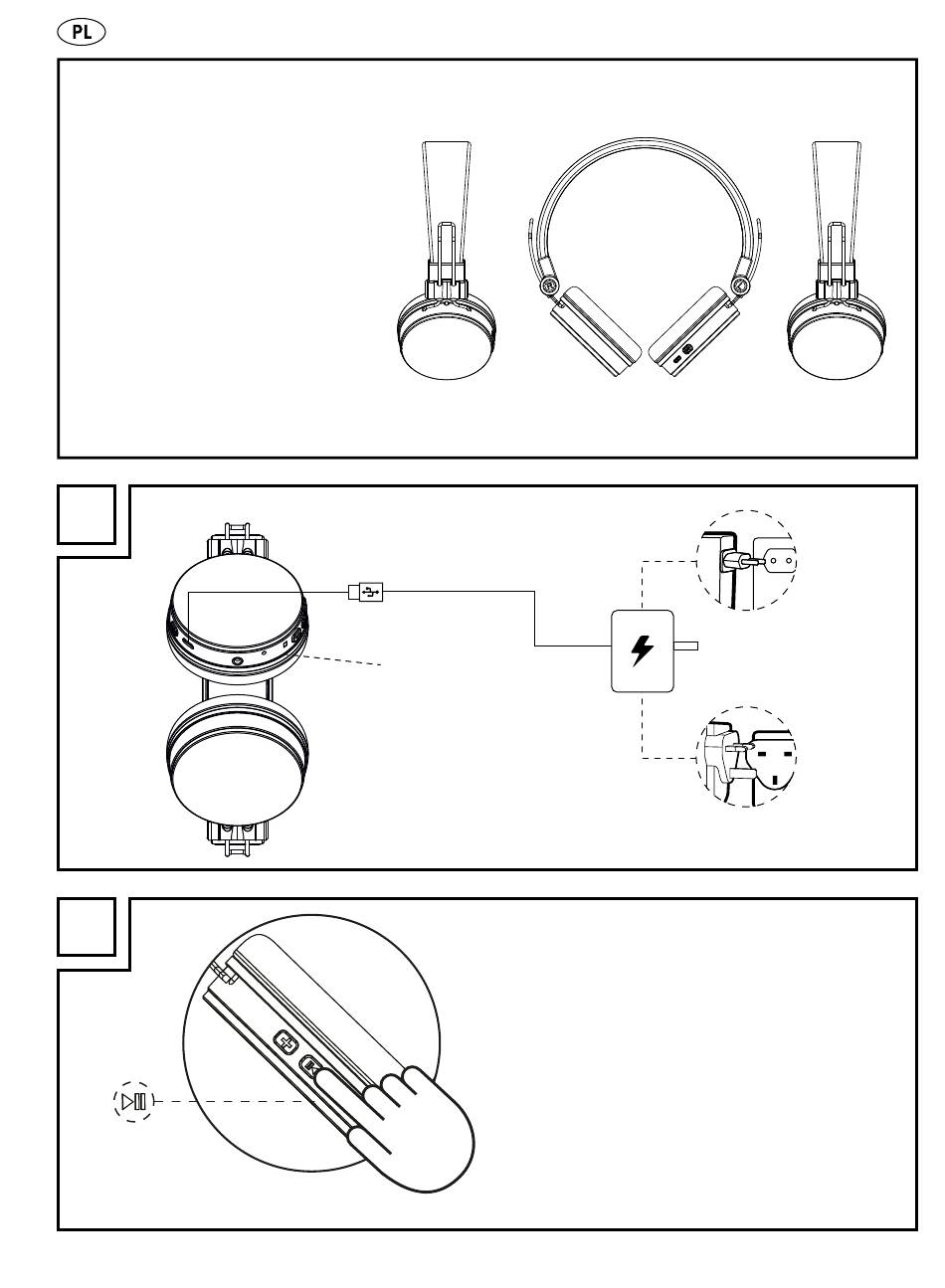 PL