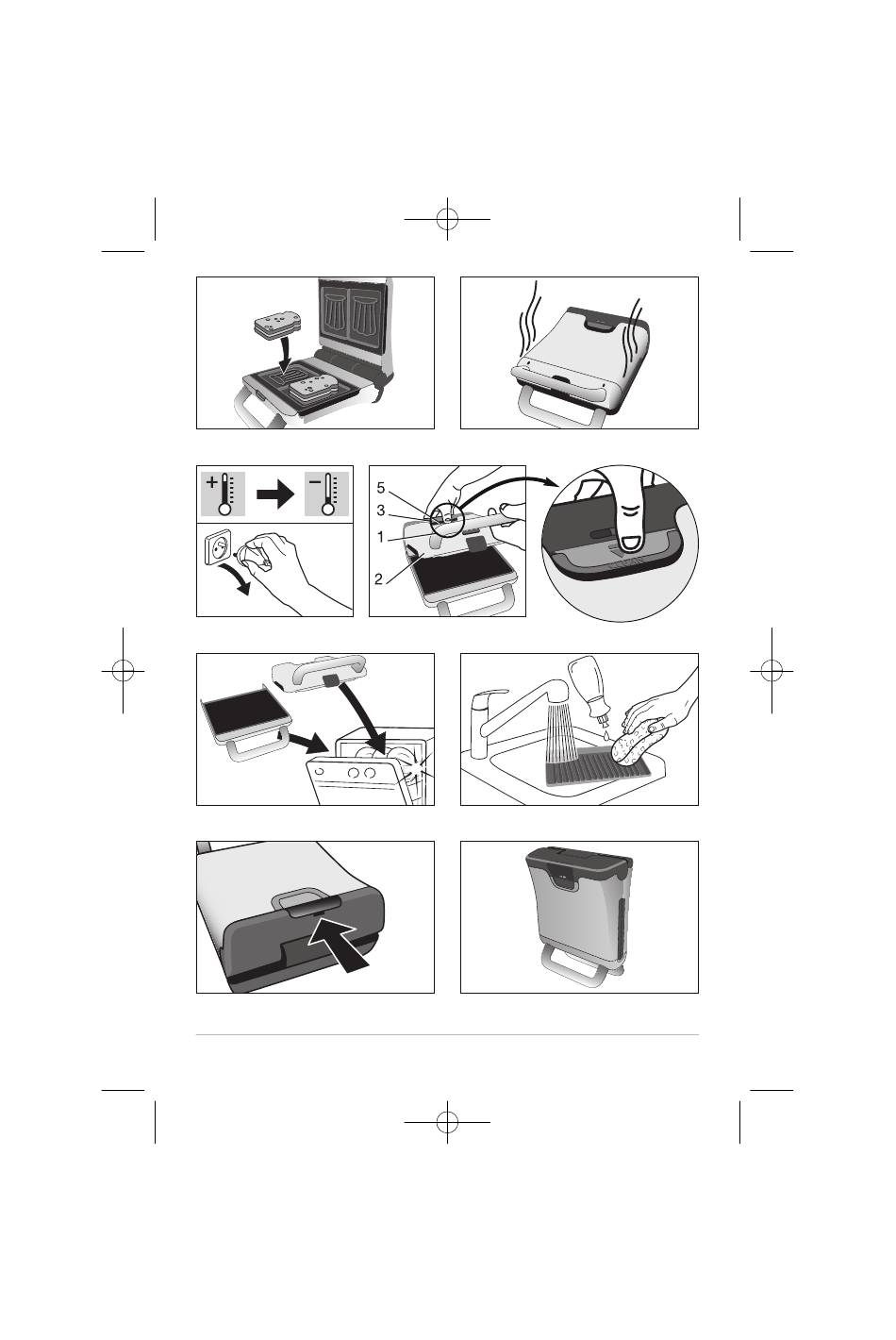 +
−
5
3
1
2