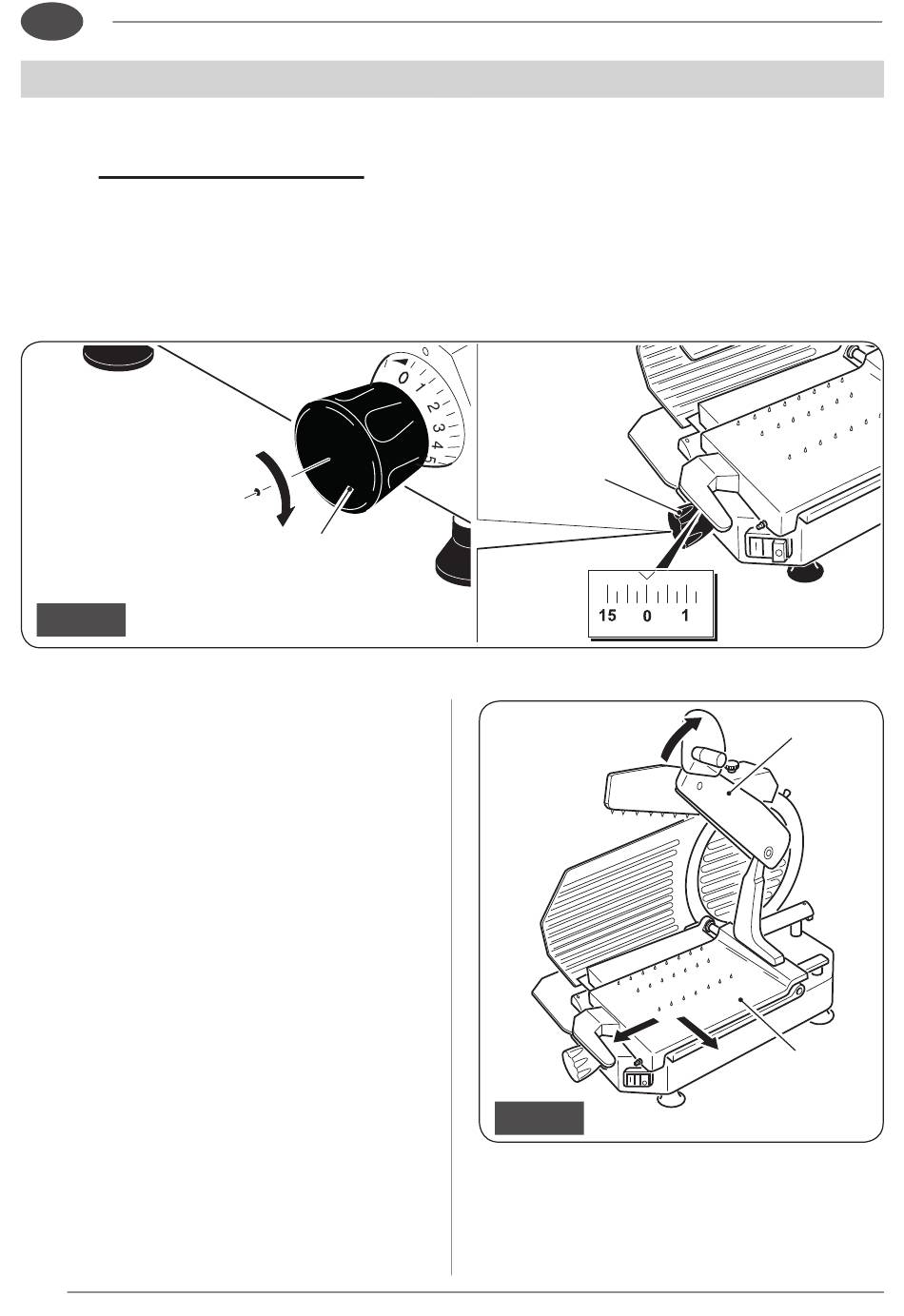 0 1 2 3 4 5

15 0 1