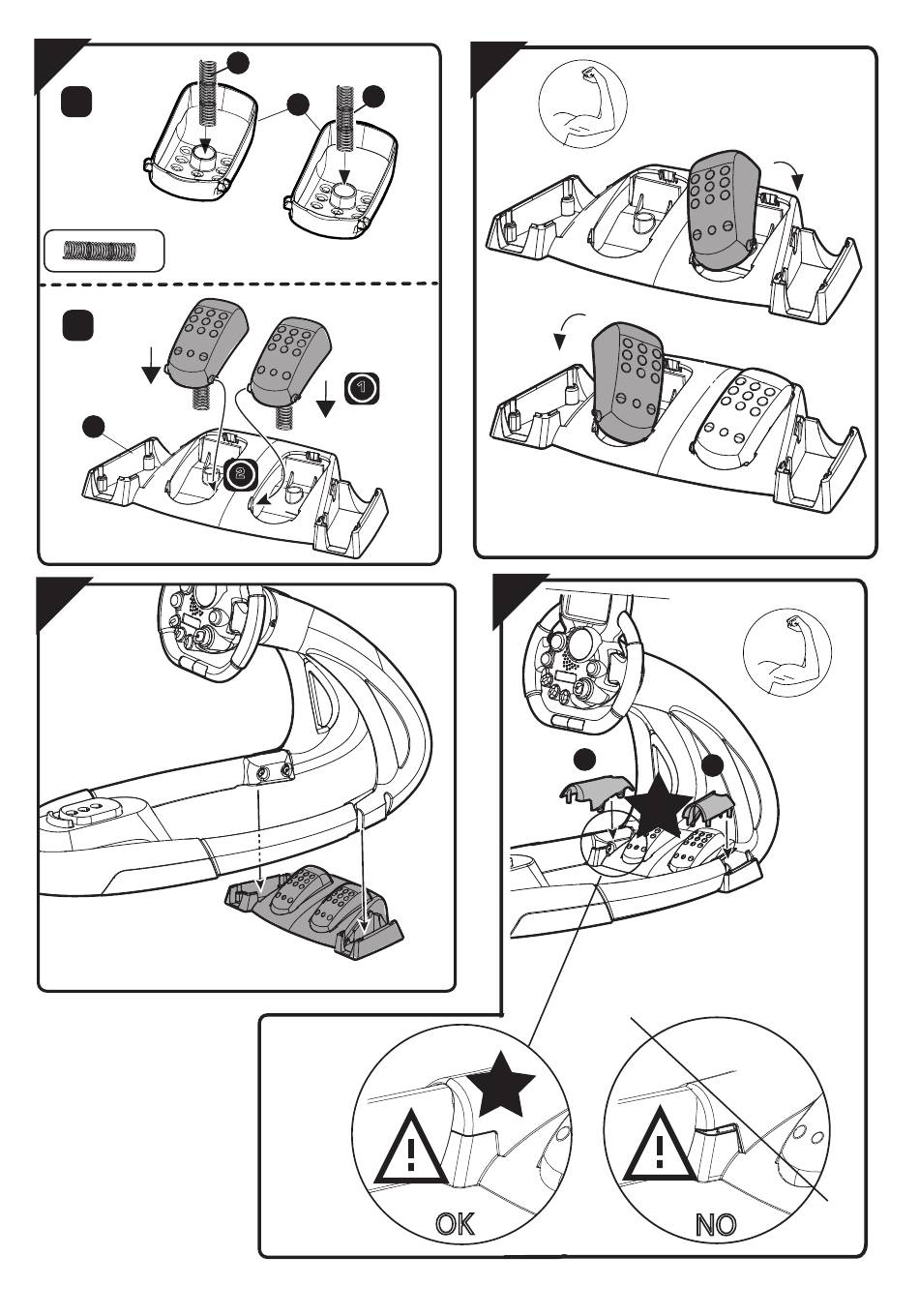 1

2

OK

NO