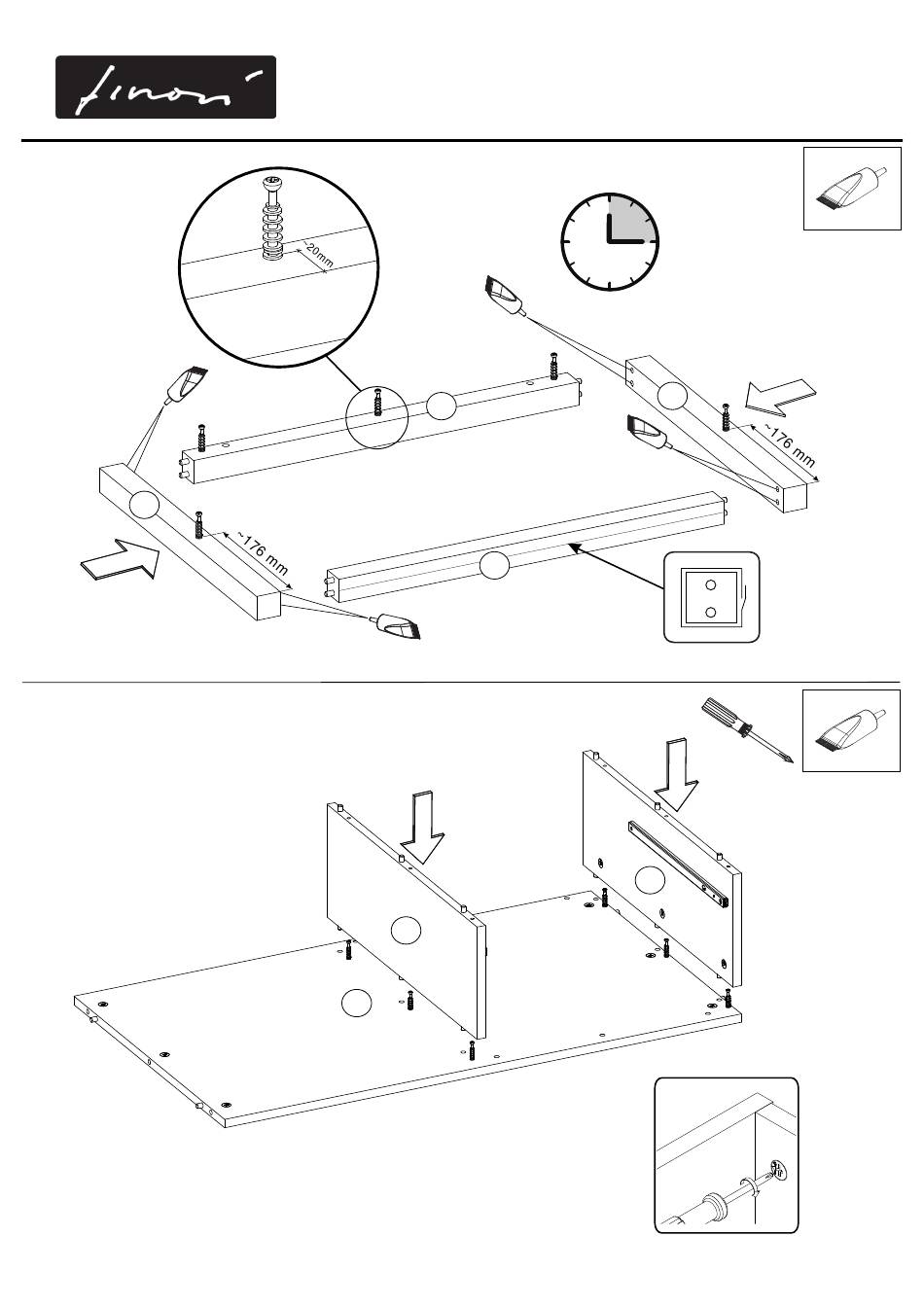 finori

~20mm

~176 mm

~176 mm