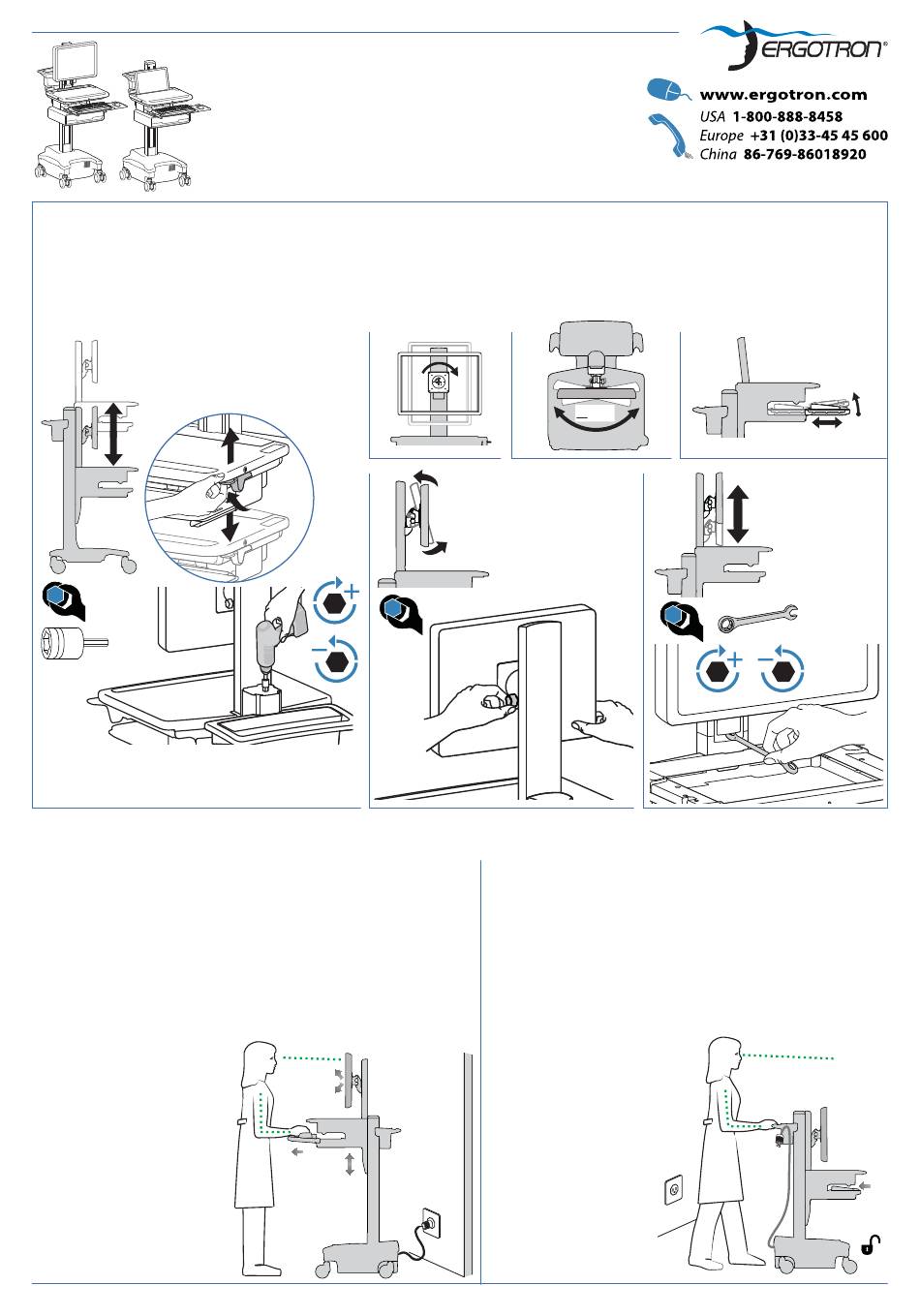 ERGOTRON®

www.ergotron.com
USA 1-800-888-8458
Europe +31 (0)33-45 45 600
China 86-769-86018920