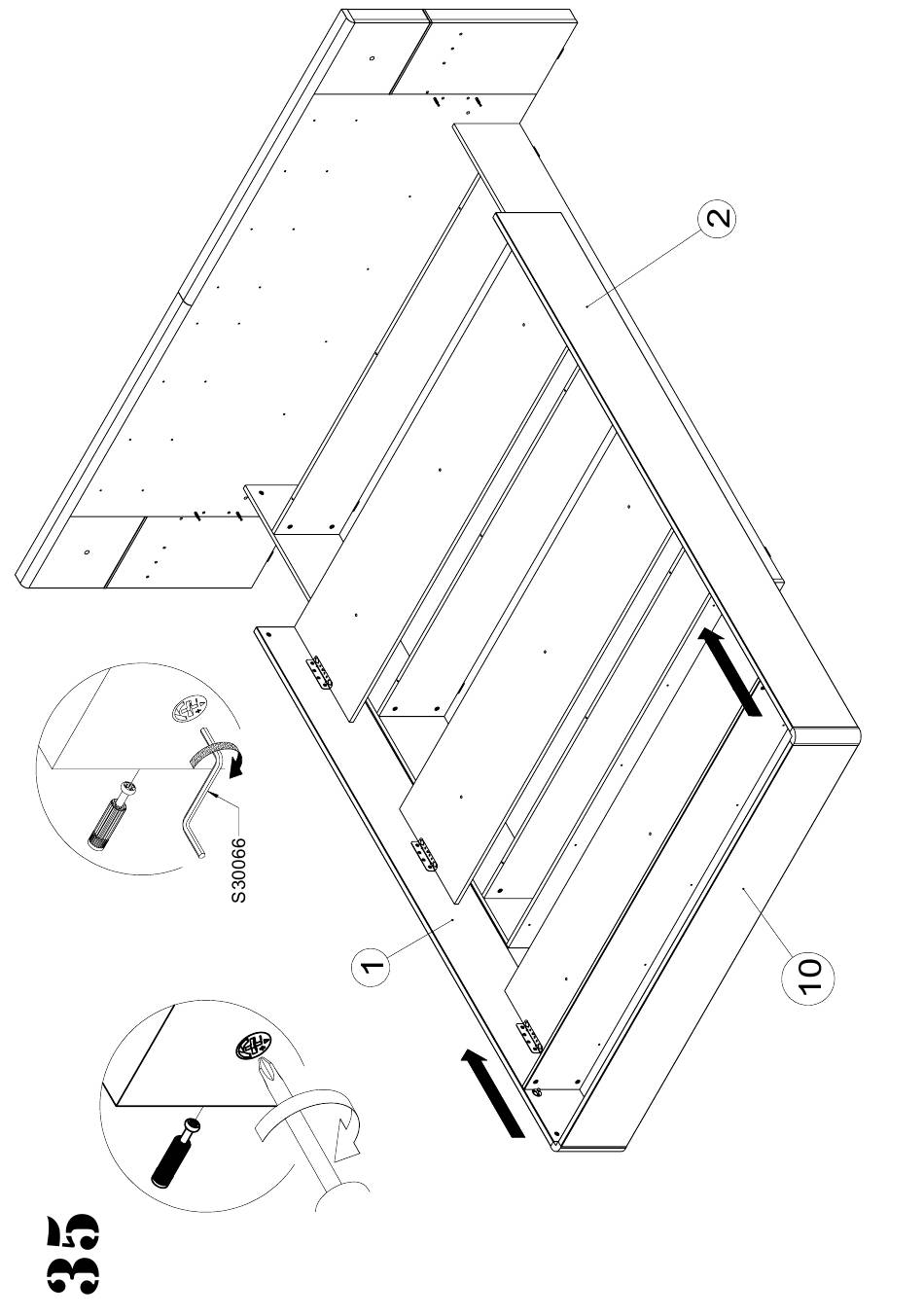 35

S30066

1

2

10