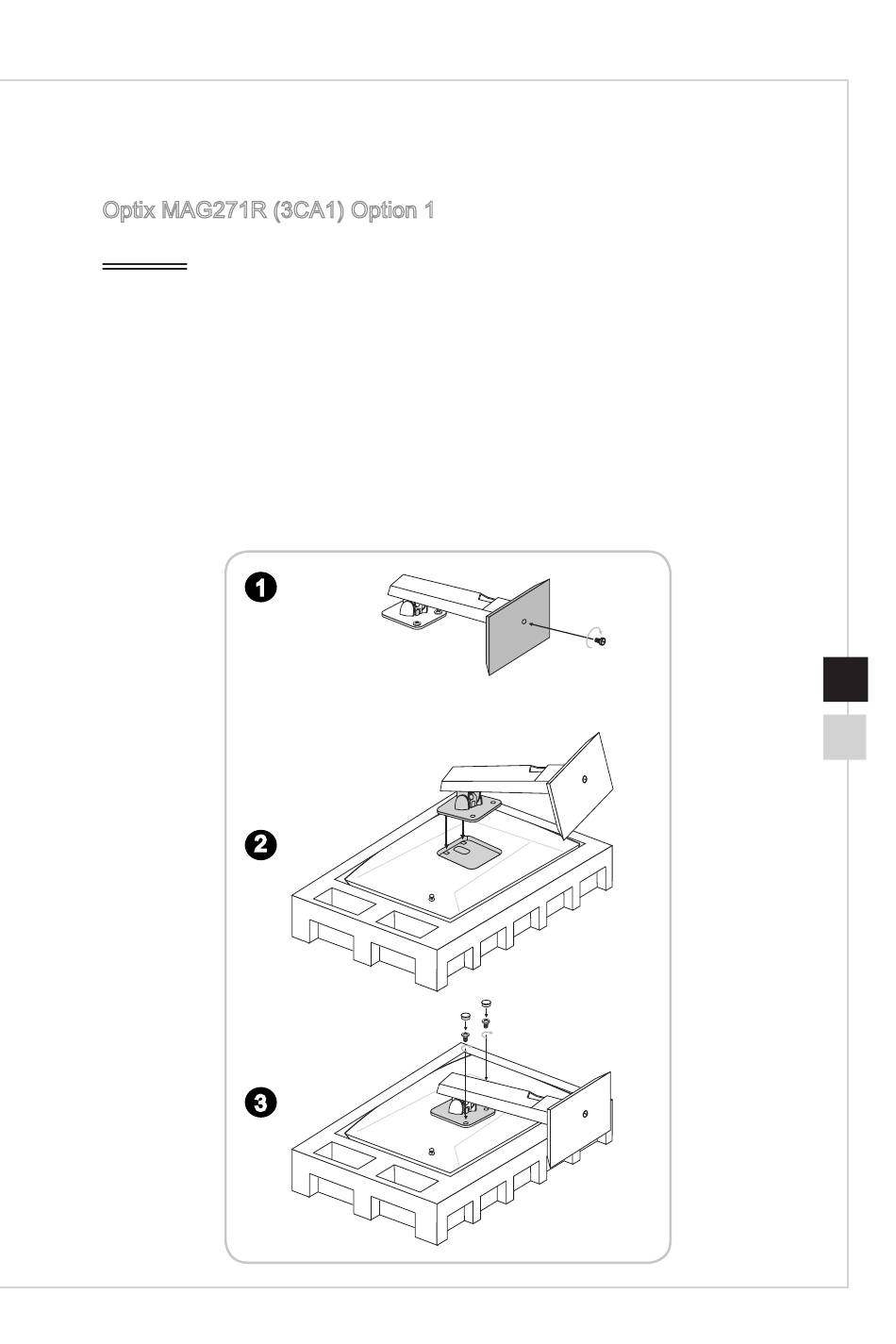 Optix MAG271R (3CA1) Option 1

1

2

3