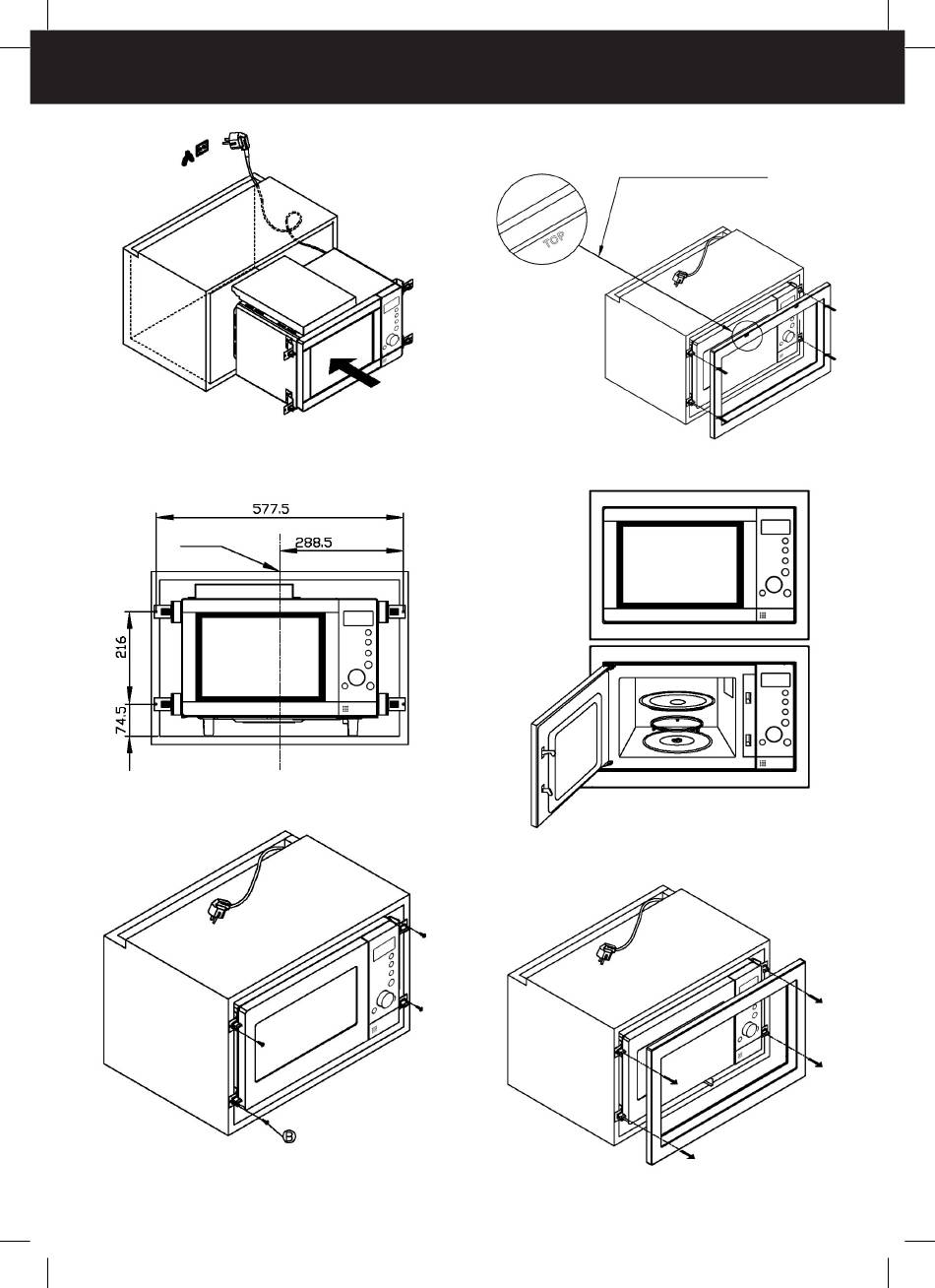 TOP

577.5

288.5

216

74.5

B