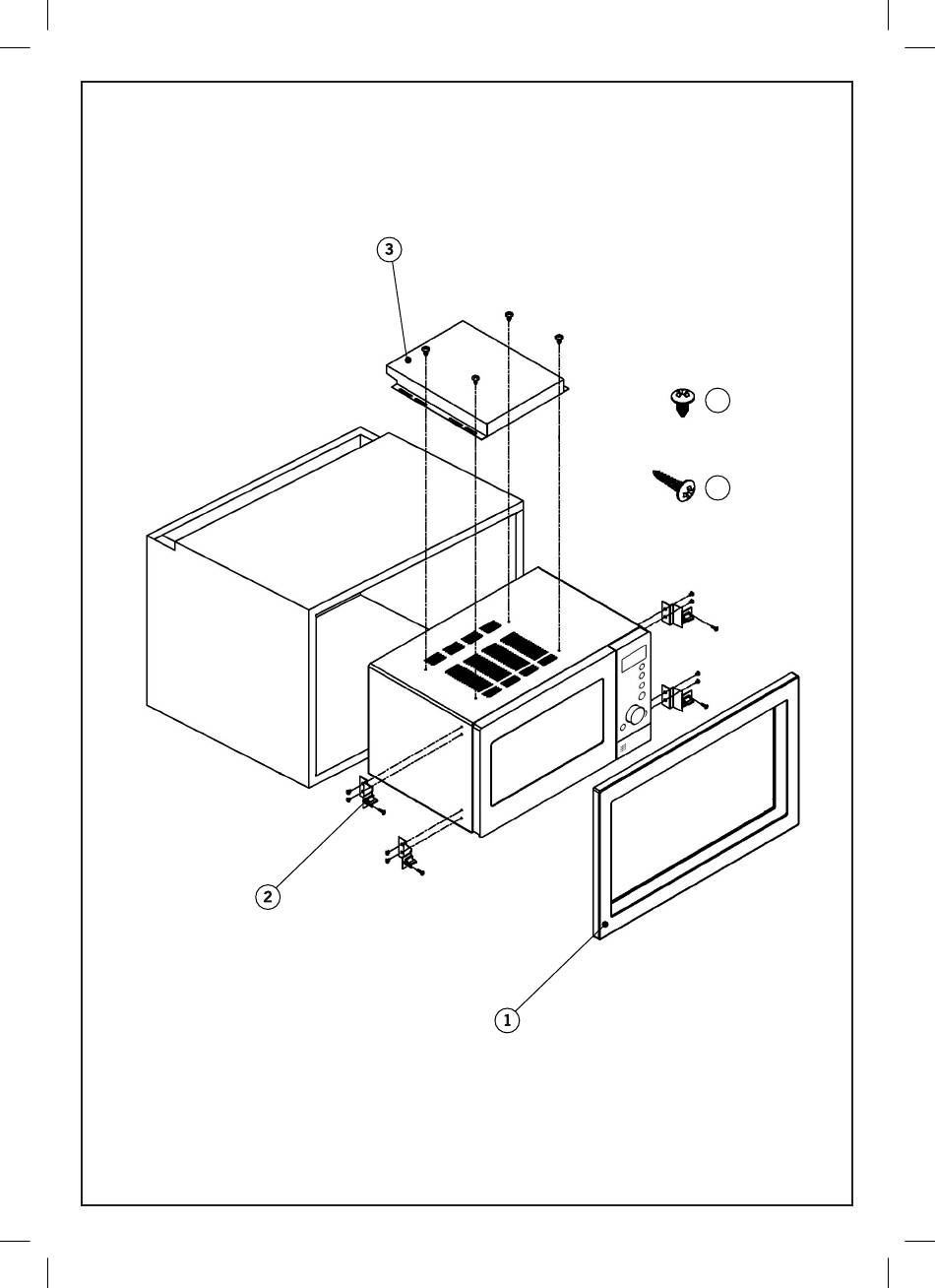 3

2

1