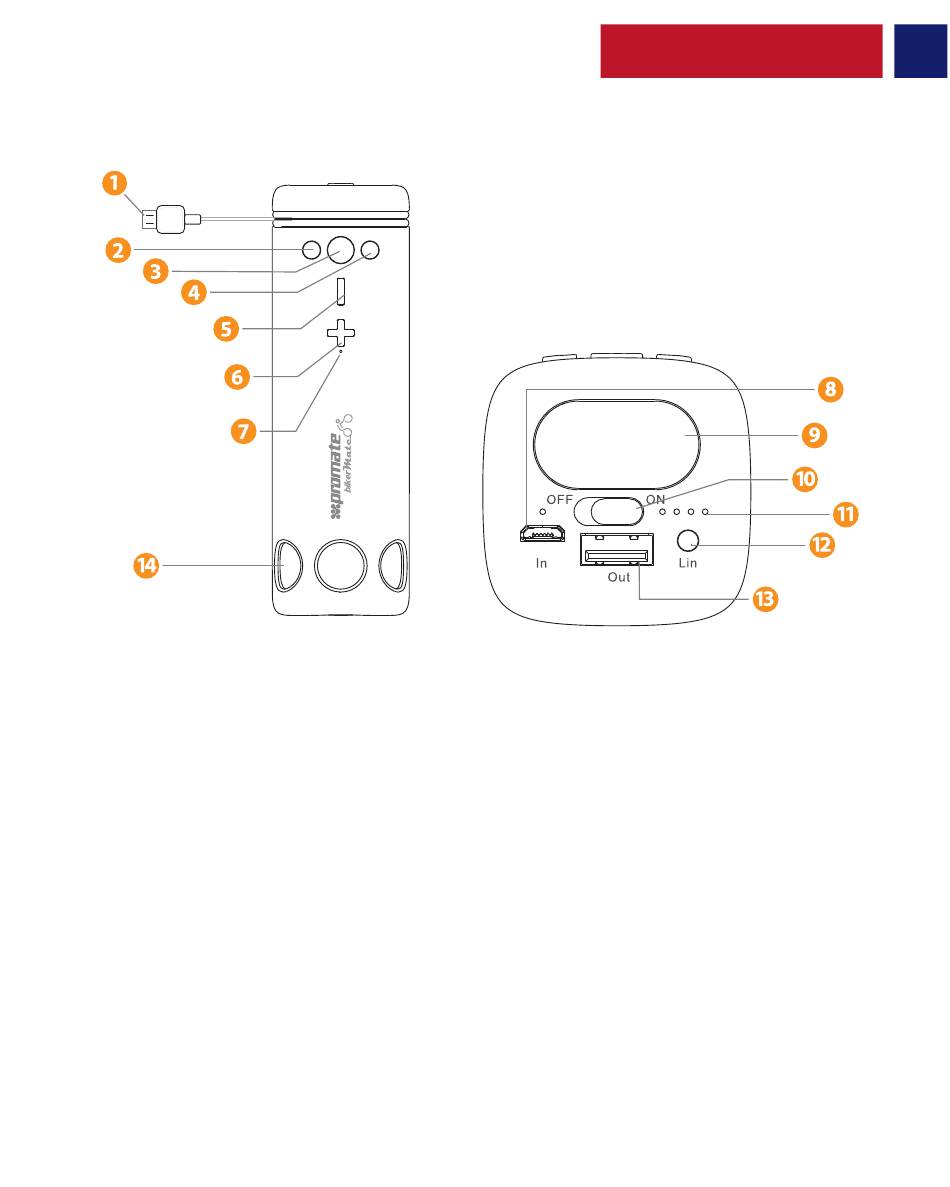 1
2
3
4
5
6
7
promate
bikerMate
14

8
9
OFF ON
10
11
12
In Out Lin
13