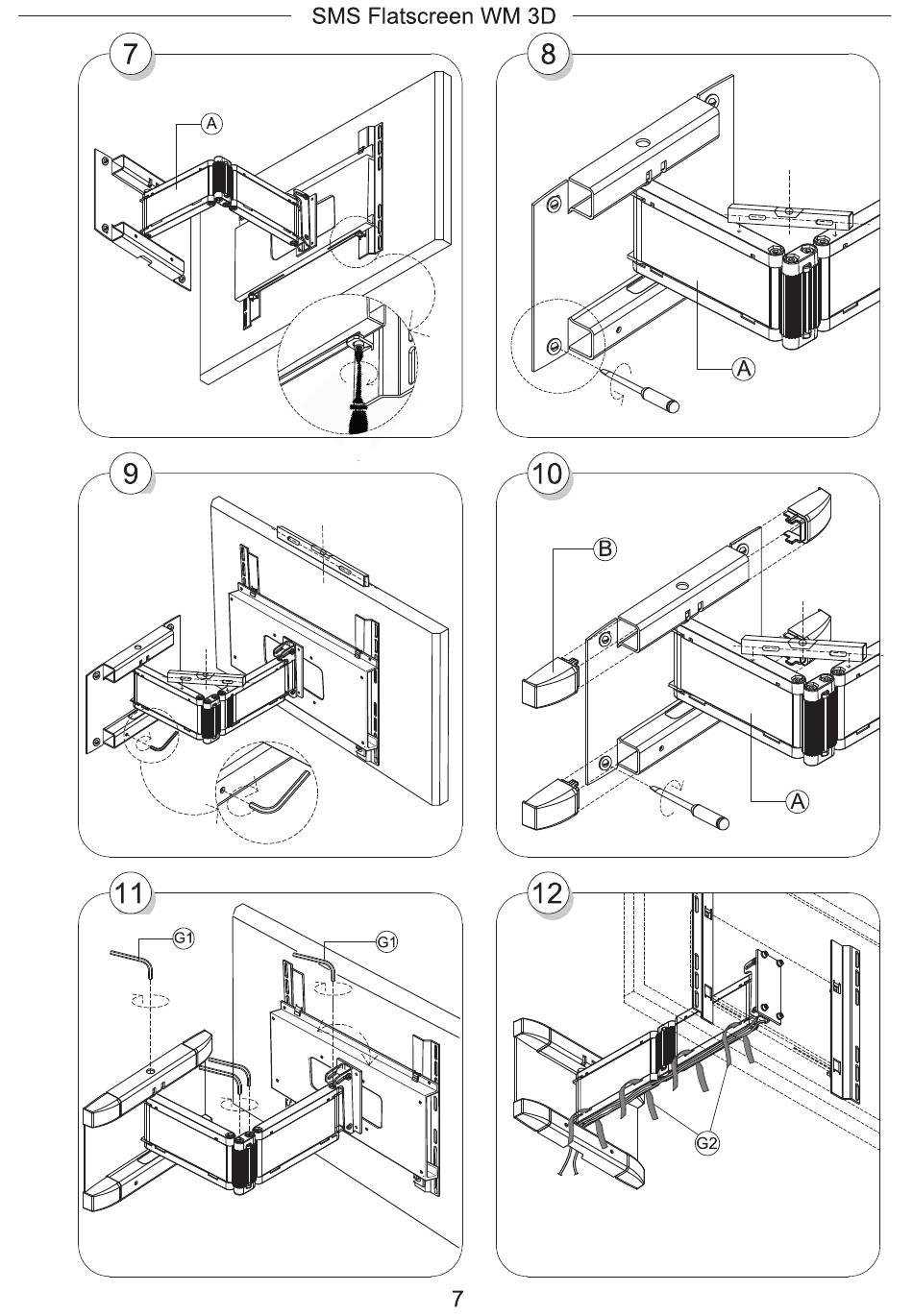 SMS Flatscreen WM 3D

7

A

8

A

9

10

B

A

11

G1

G1

12

G2

7