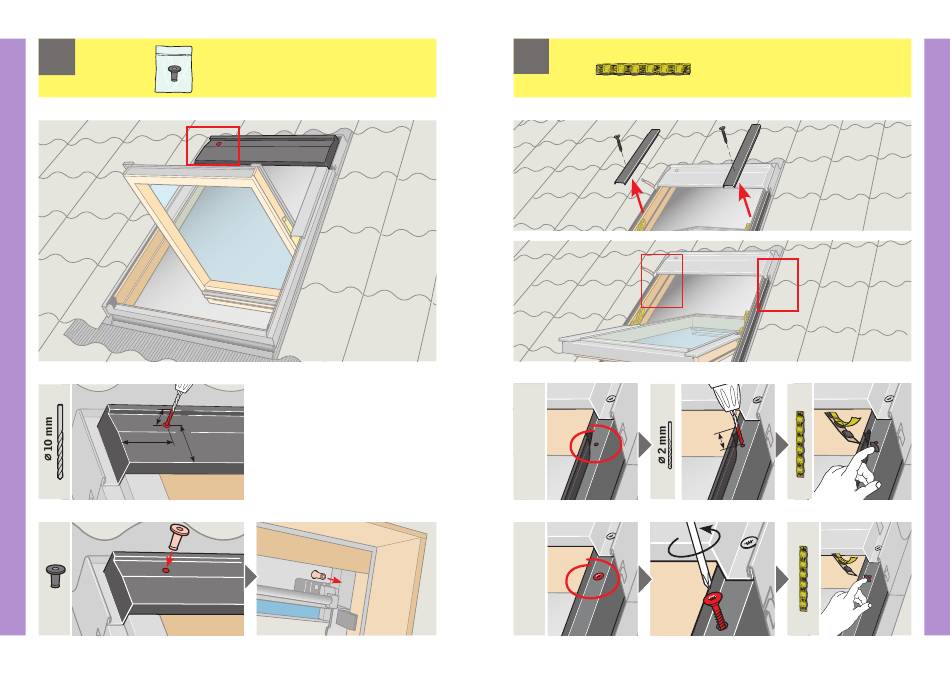 ø 10 mm

ø 2 mm