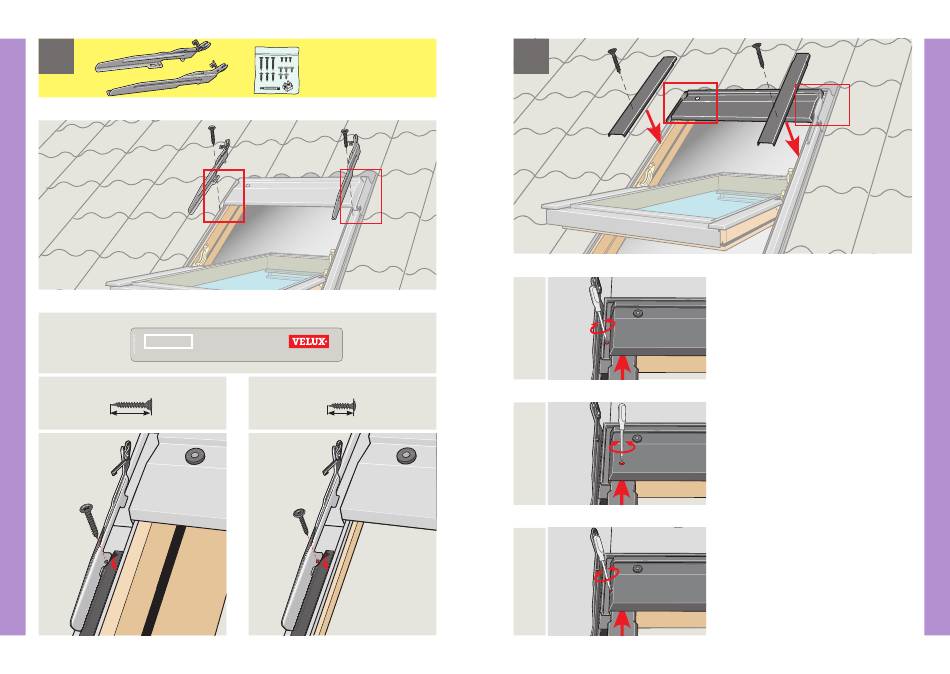 VELUX