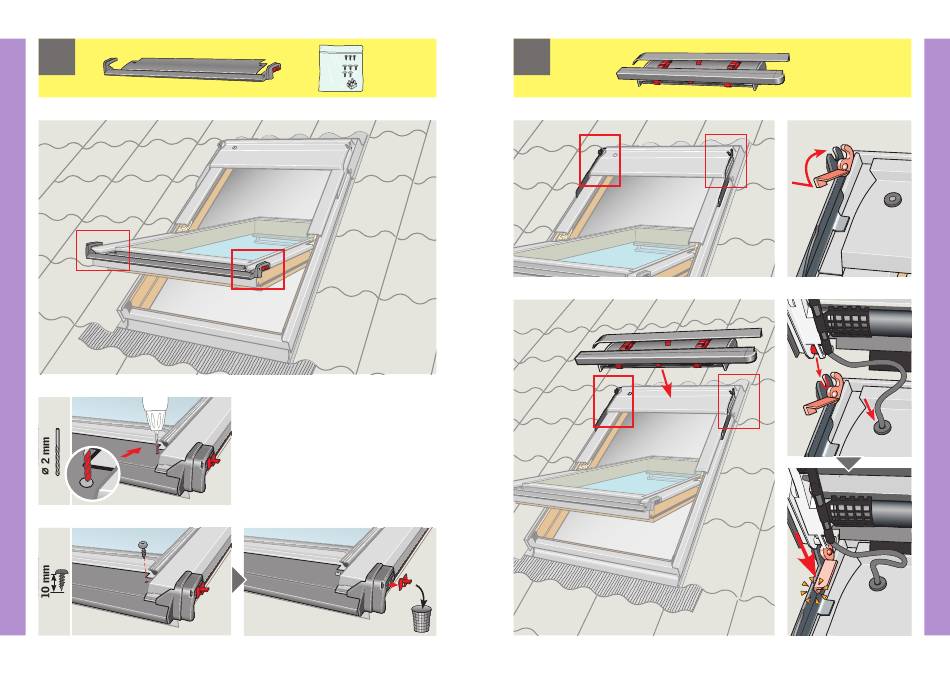 ø 2 mm

10 mm