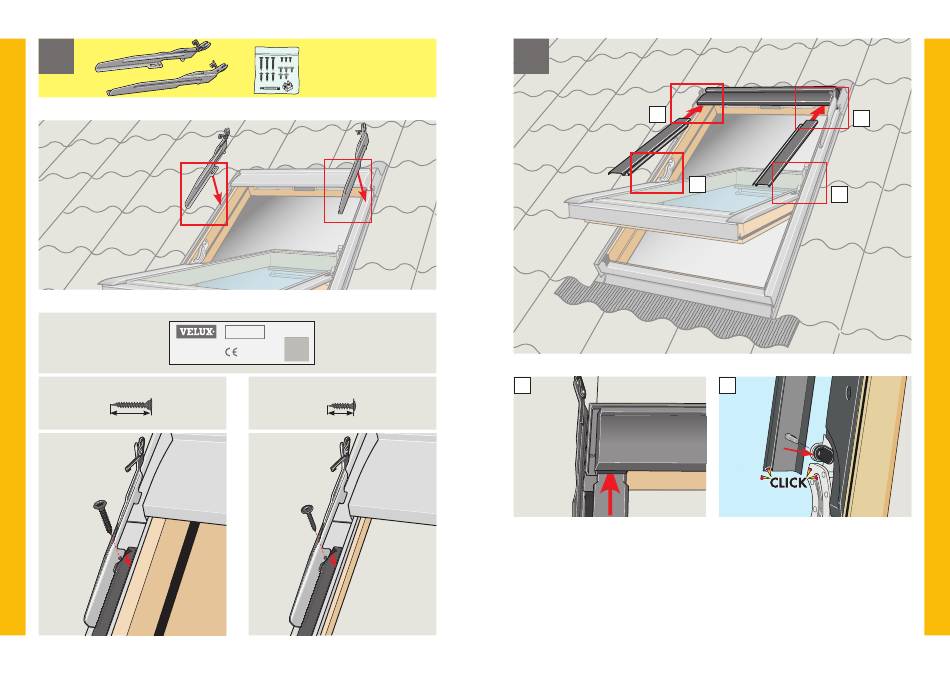 VELUX

CE

CLICK