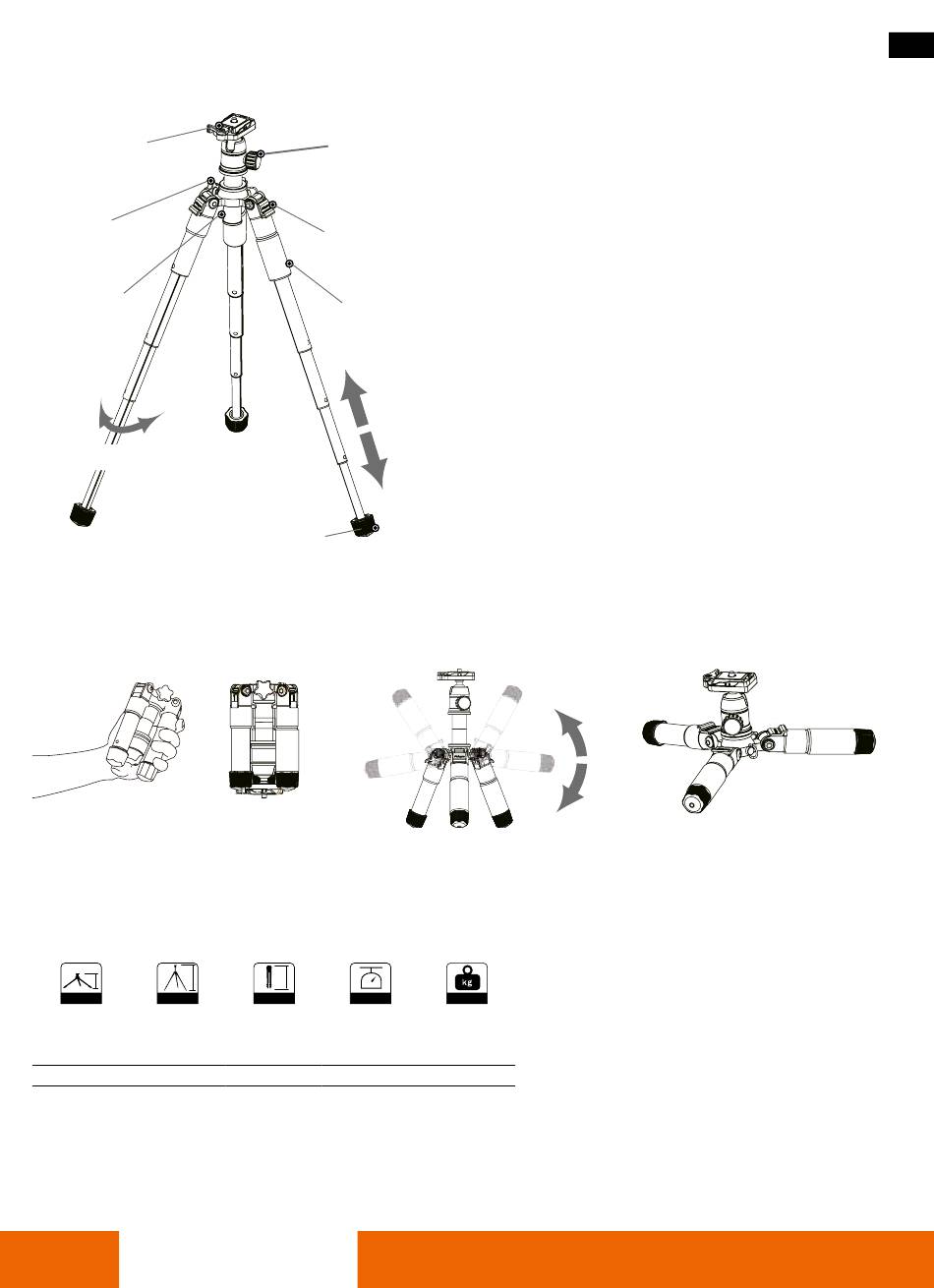 kg