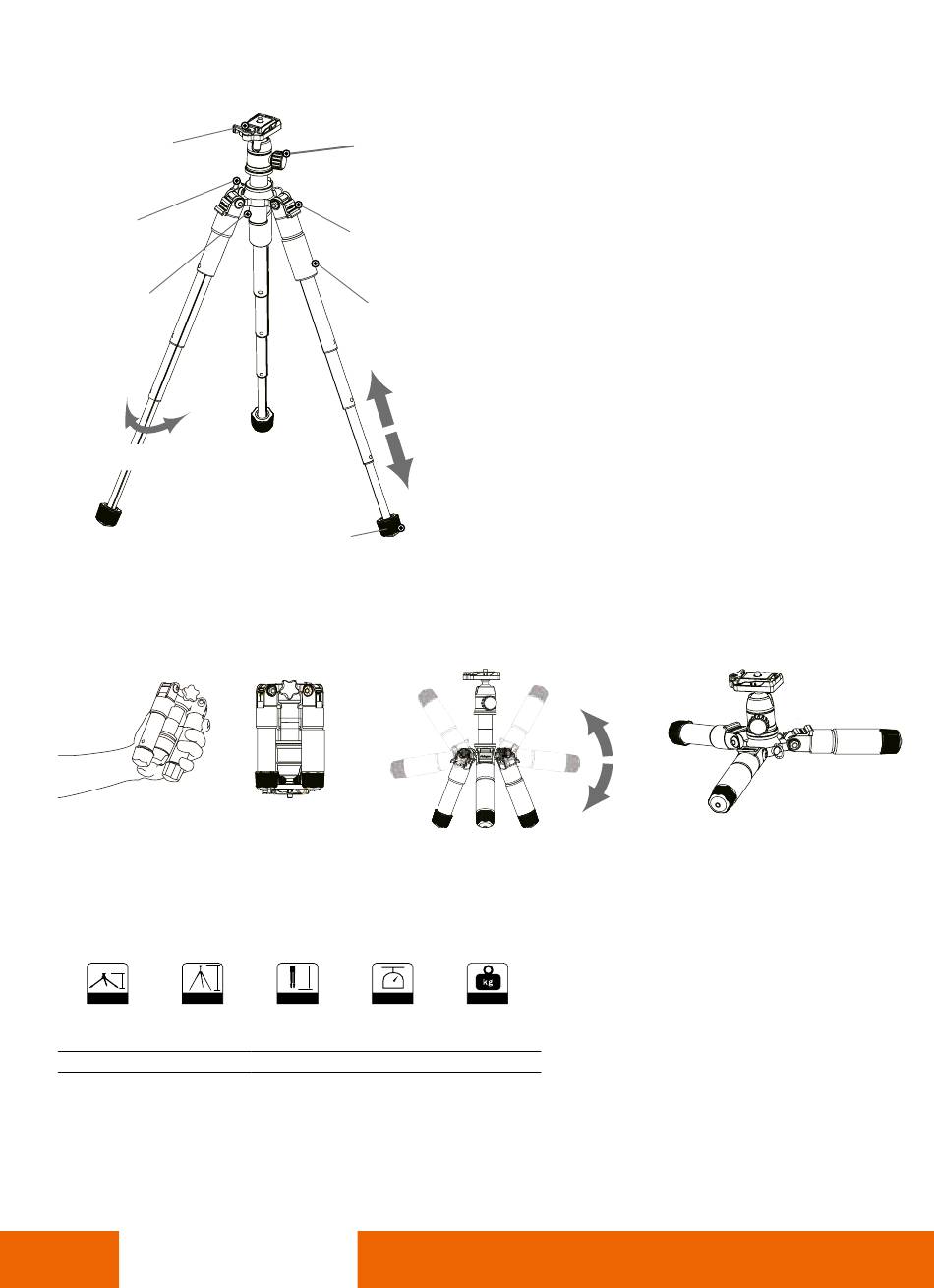 kg