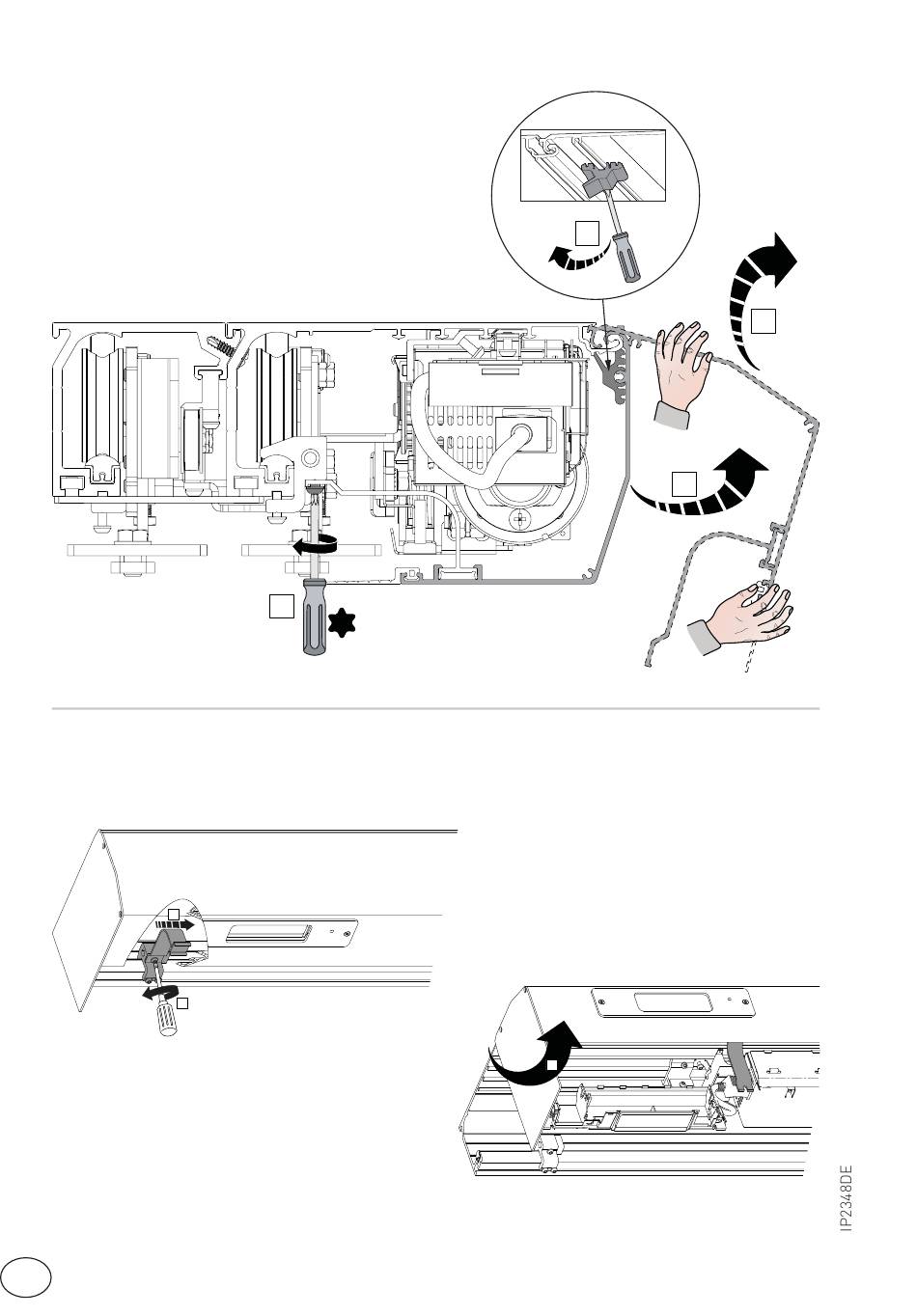 IP2348DE