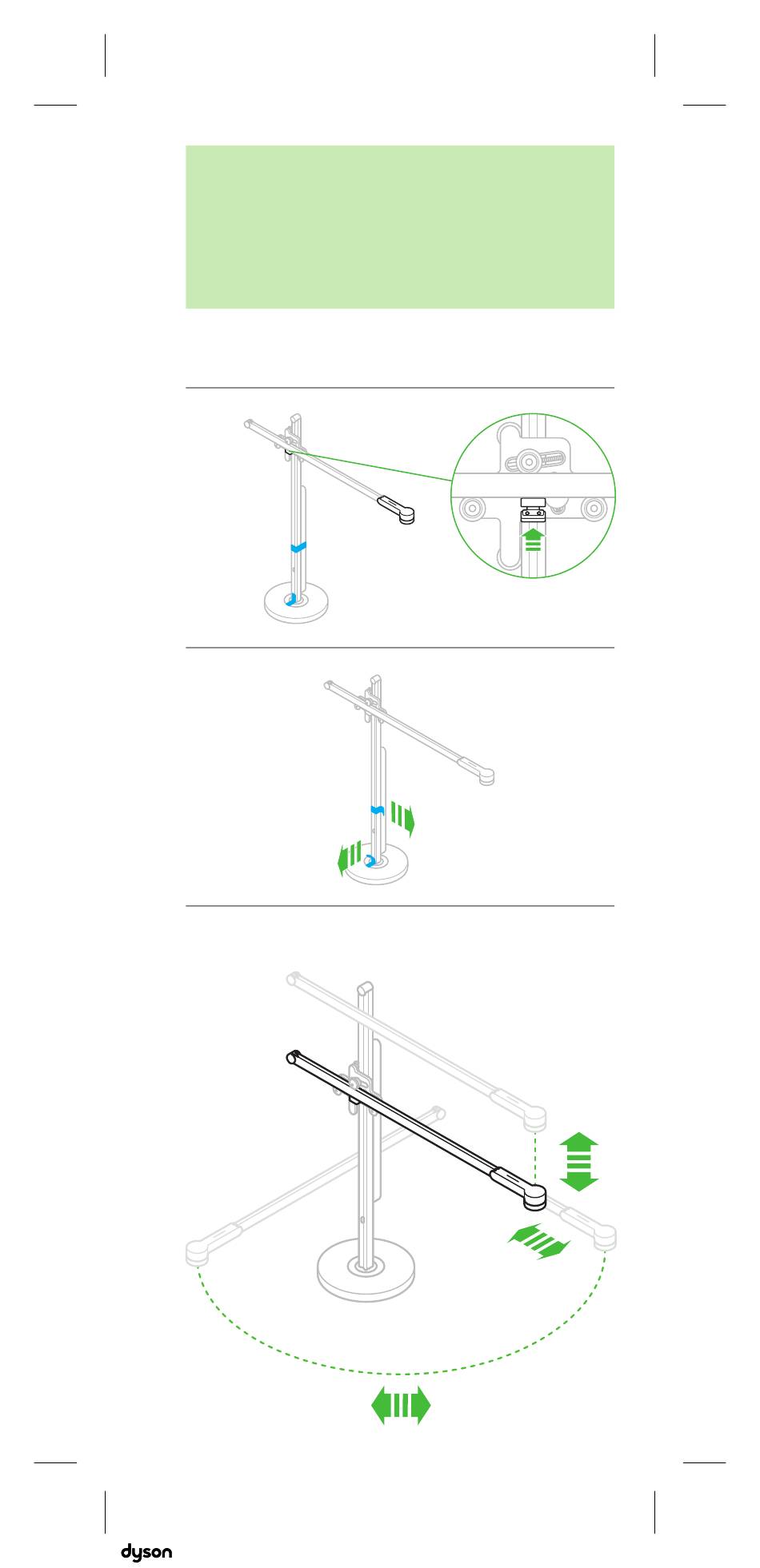 dyson