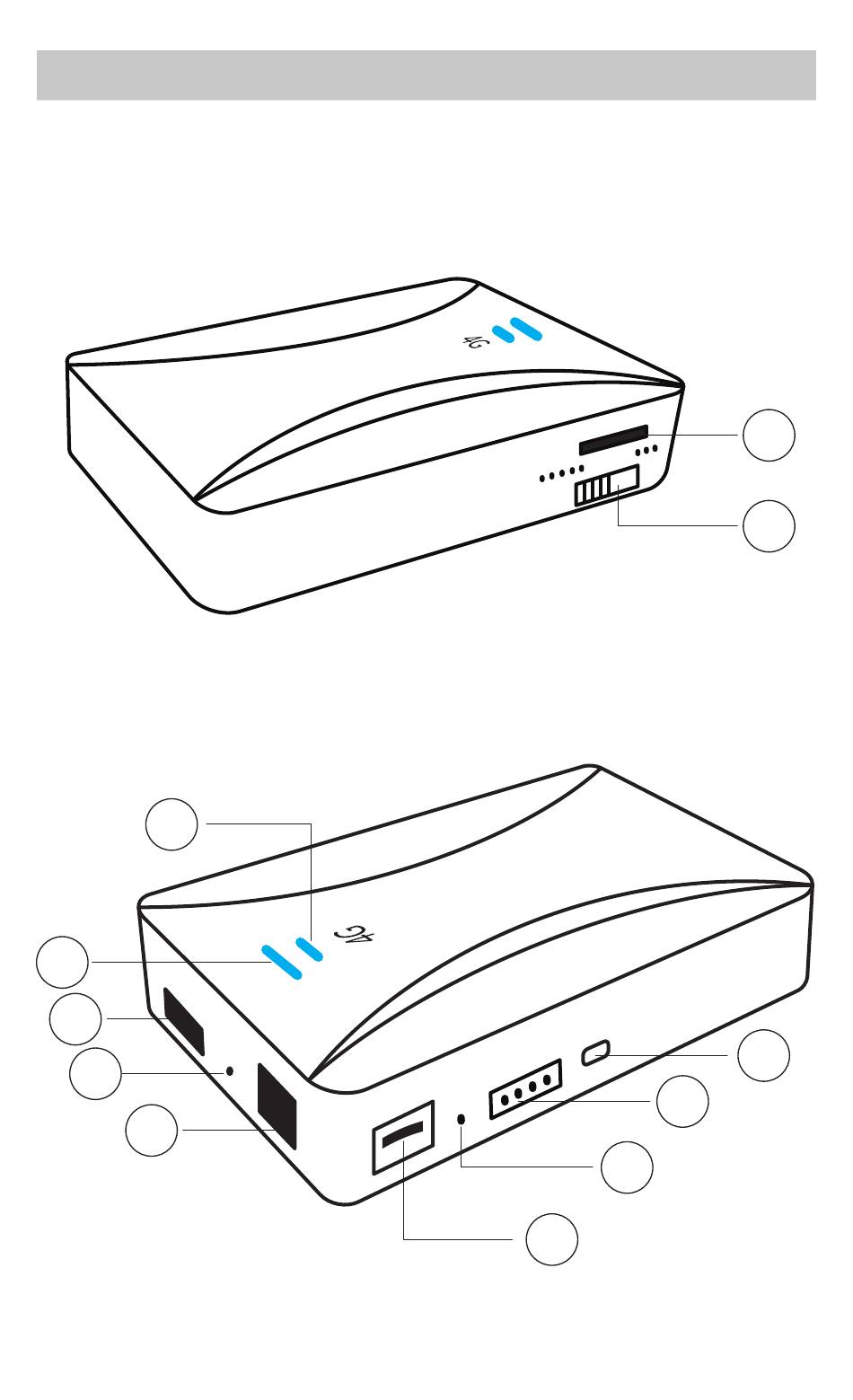 4G

4G