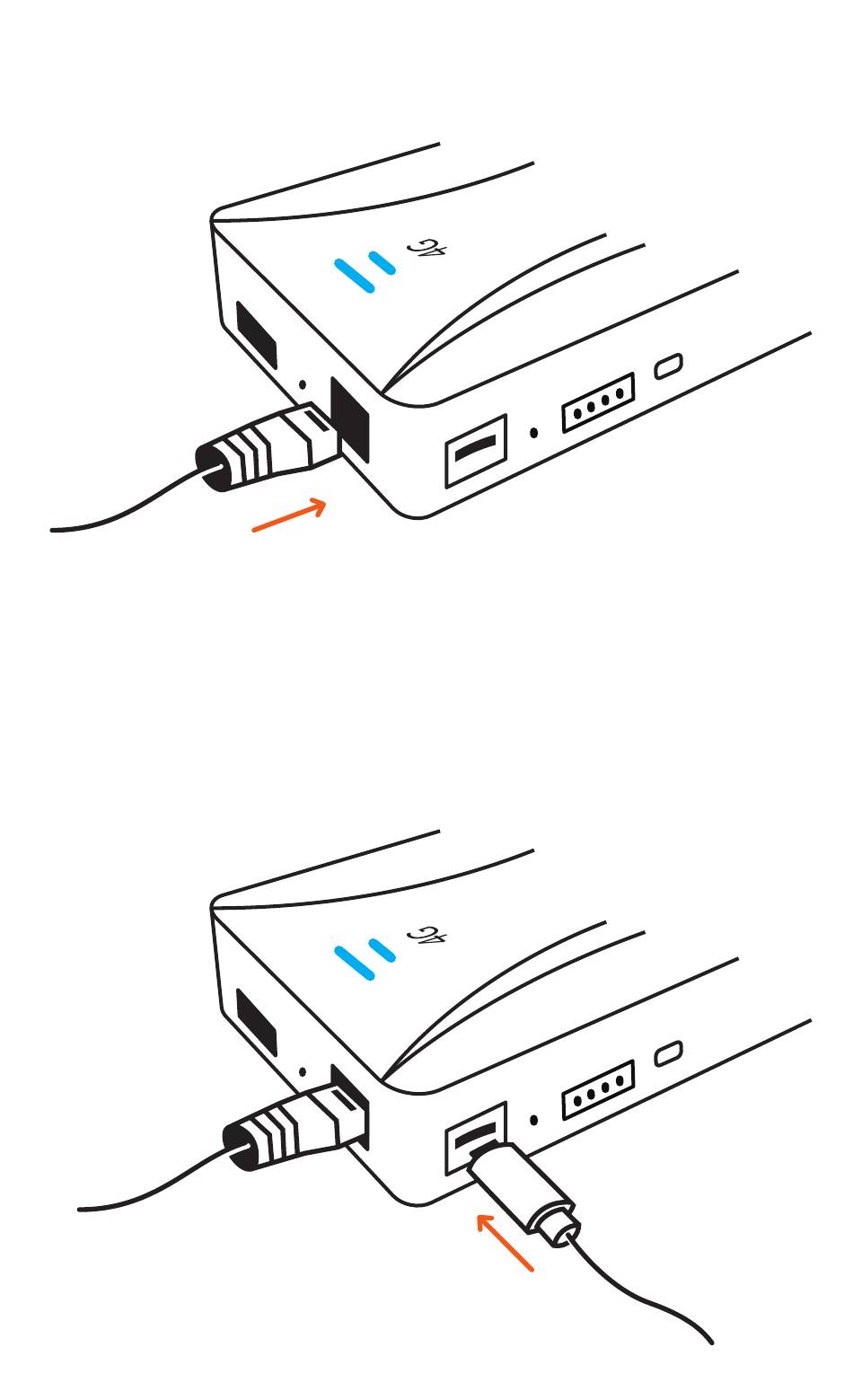 4G

4G