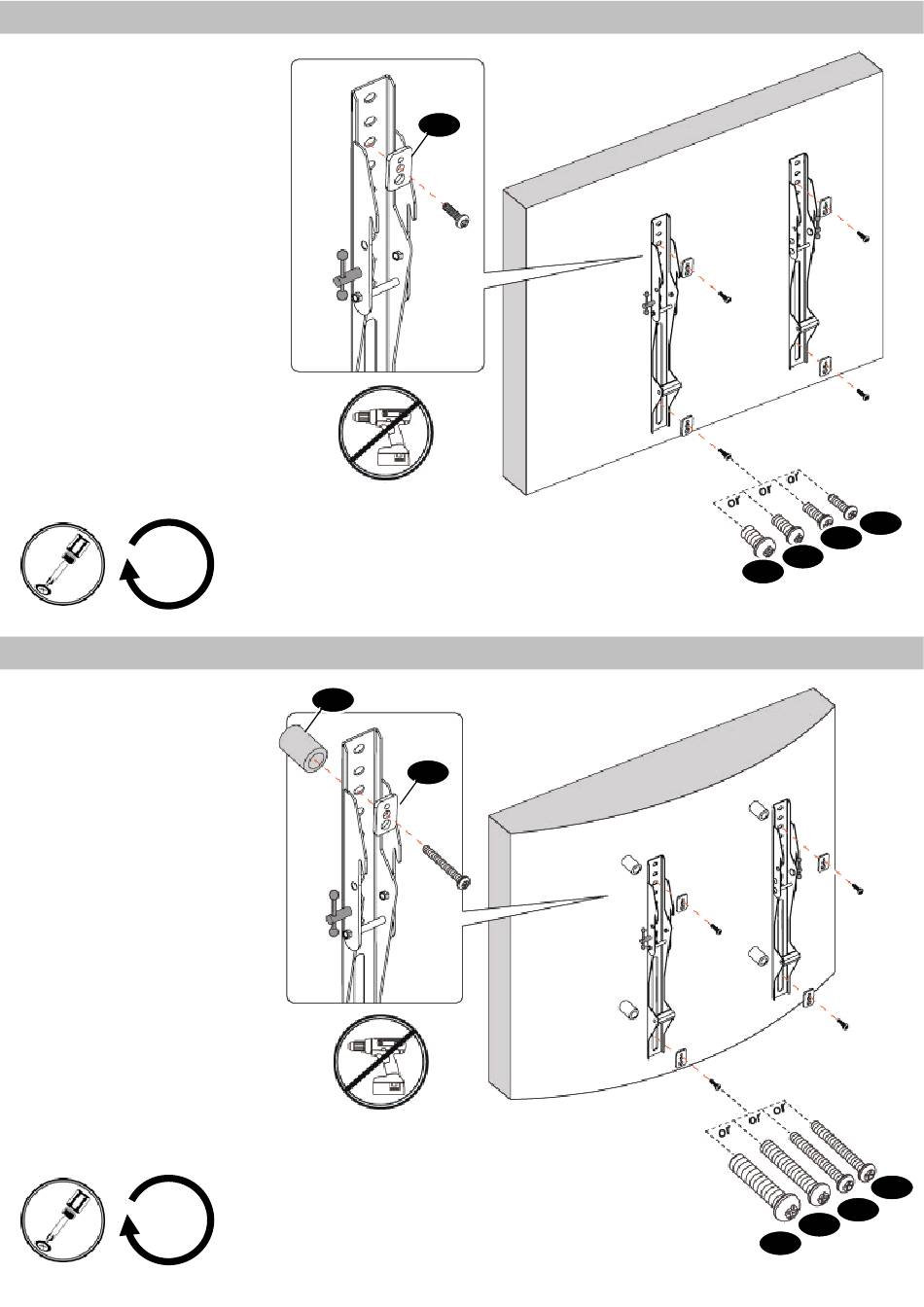 or or or

or or or