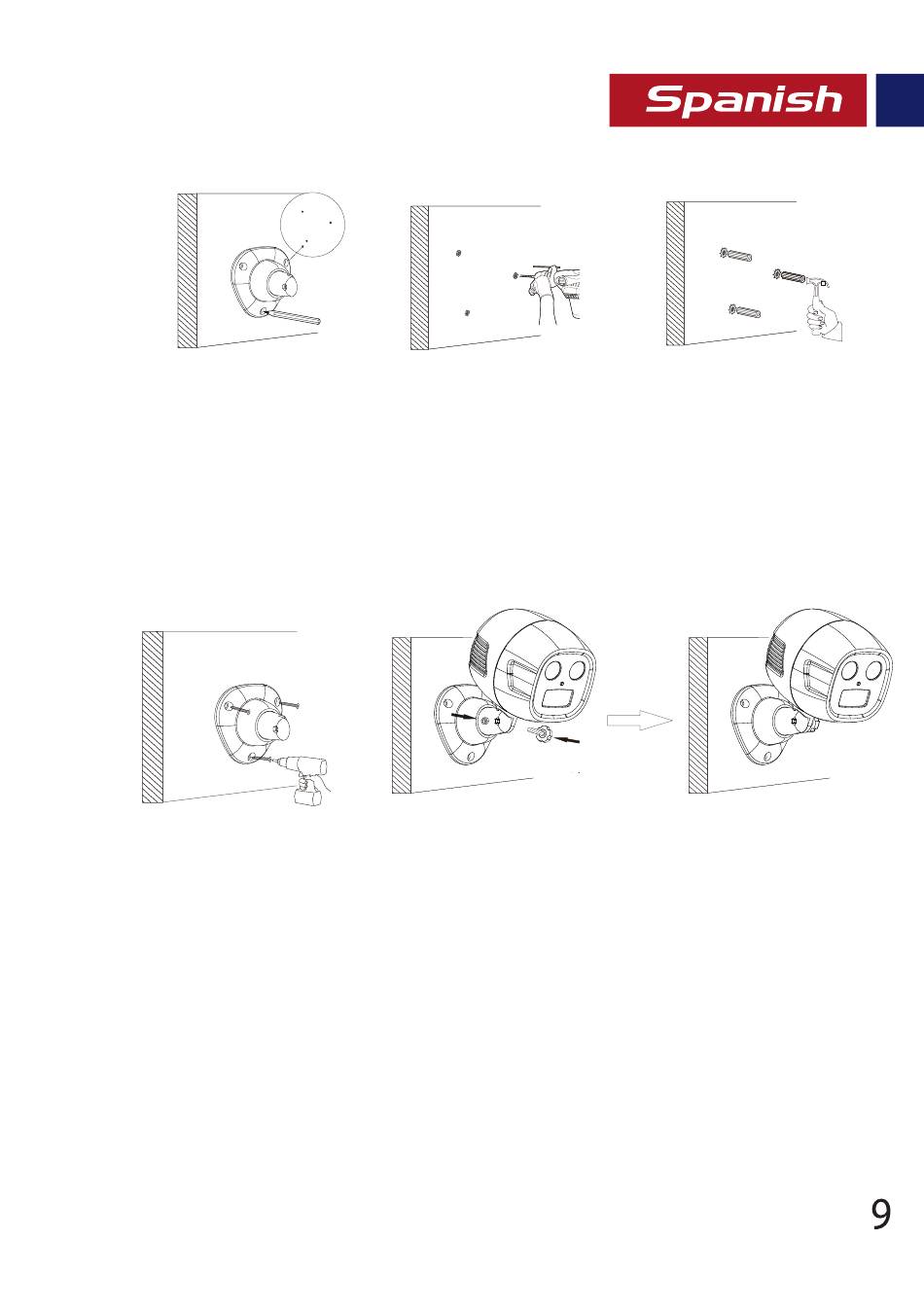 Spanish

9