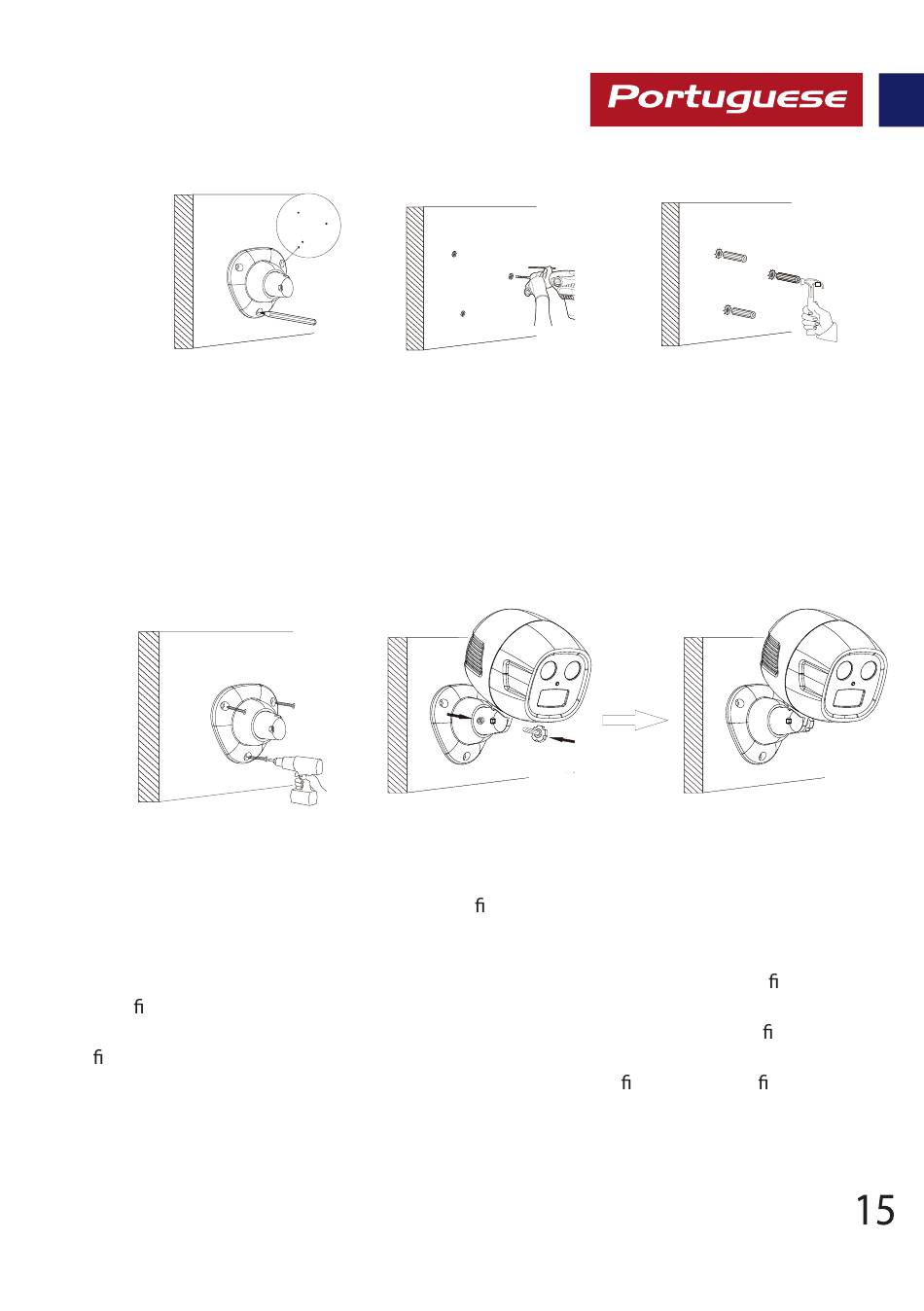 Portuguese

fi

fi

fi

fi

fi

fi

fi

15